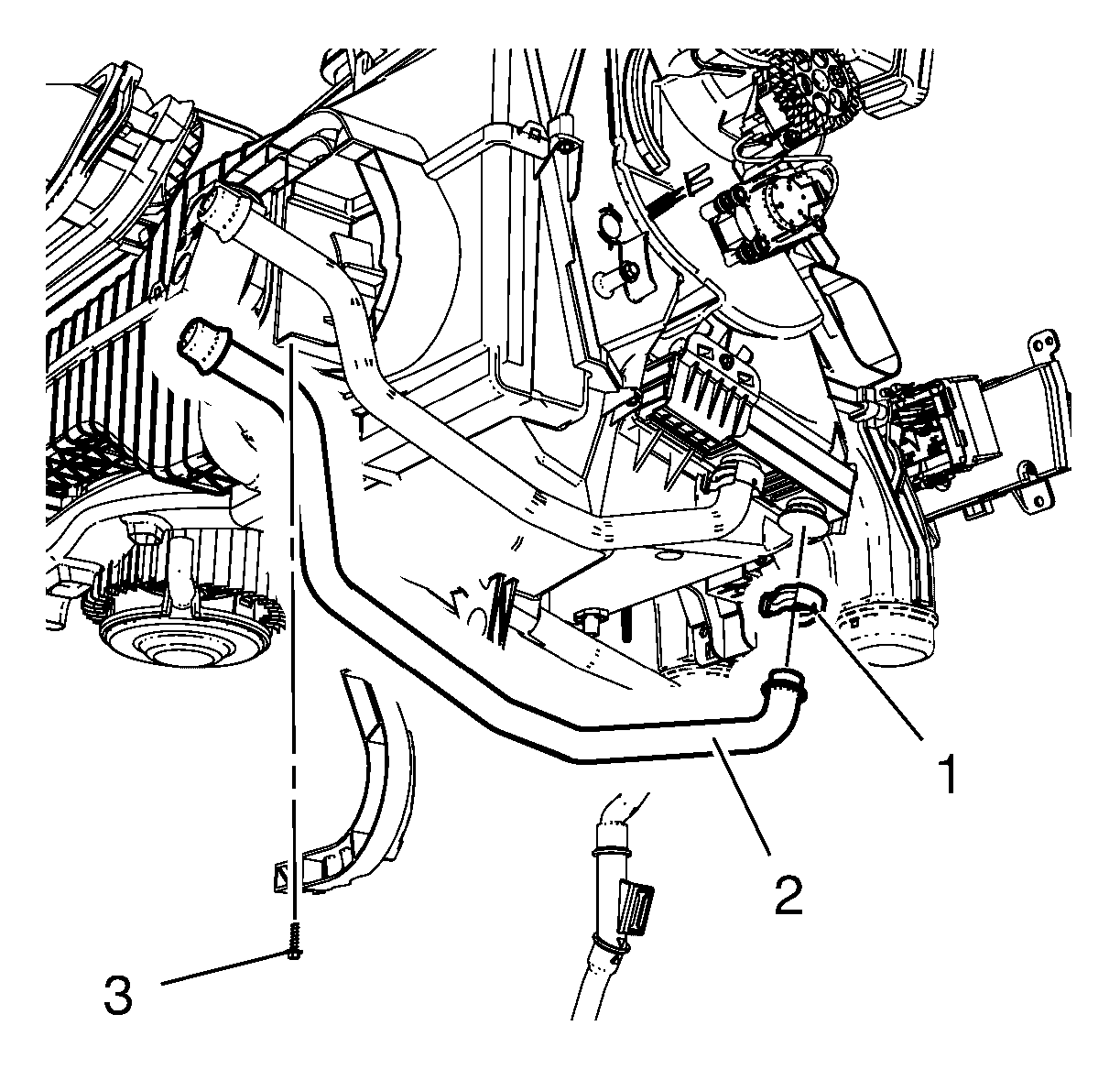 1
2
3