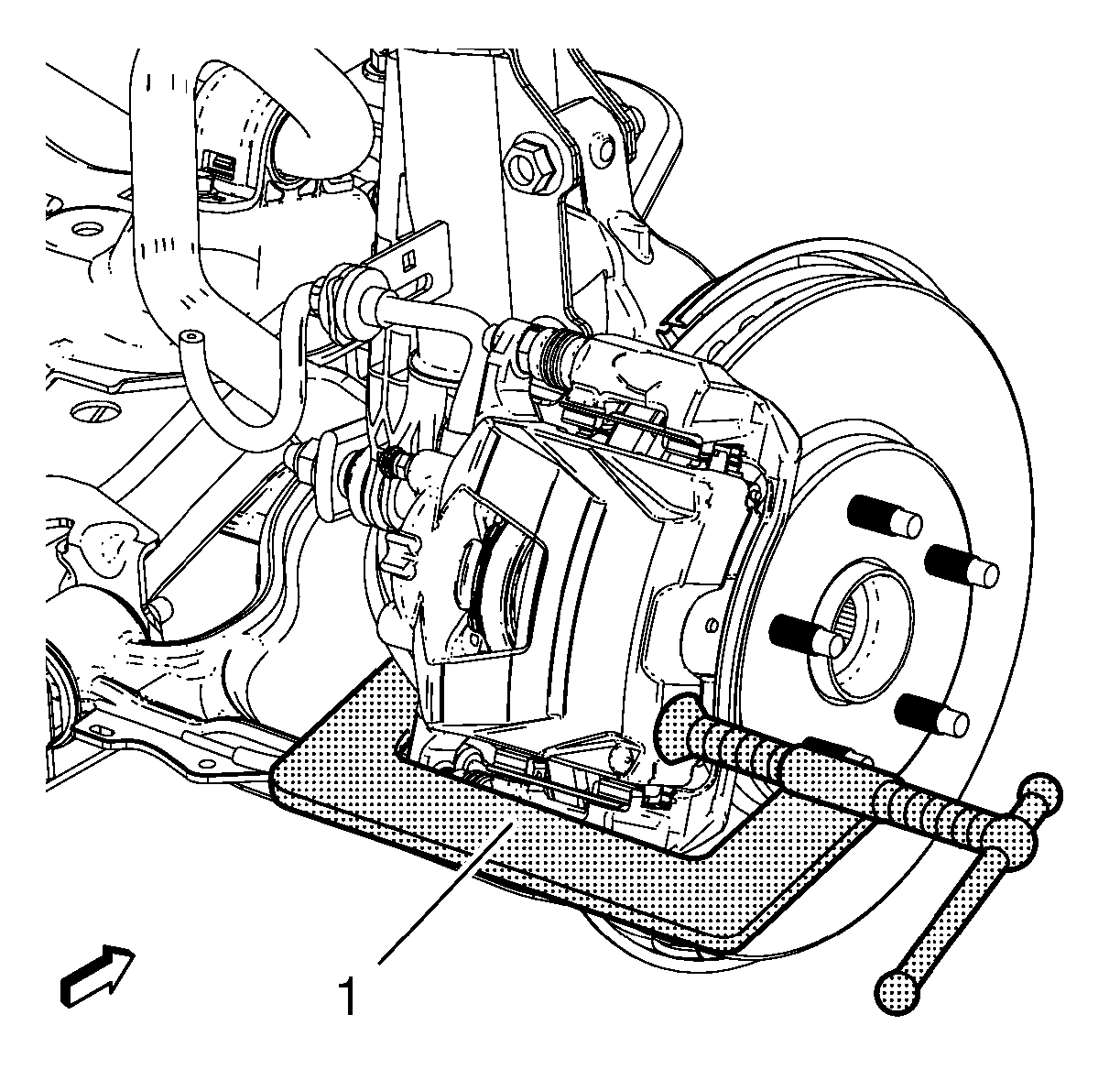 1