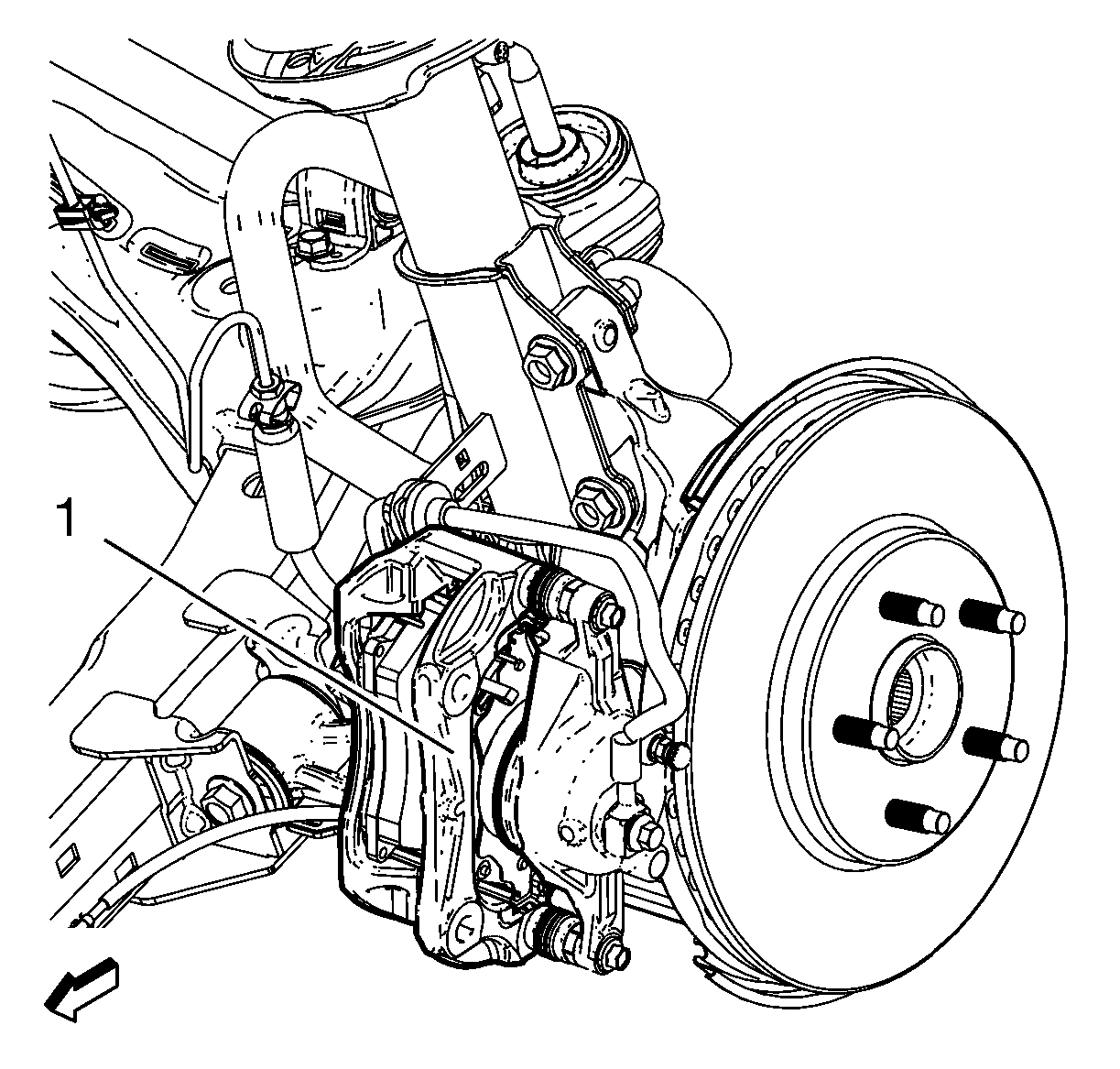 1