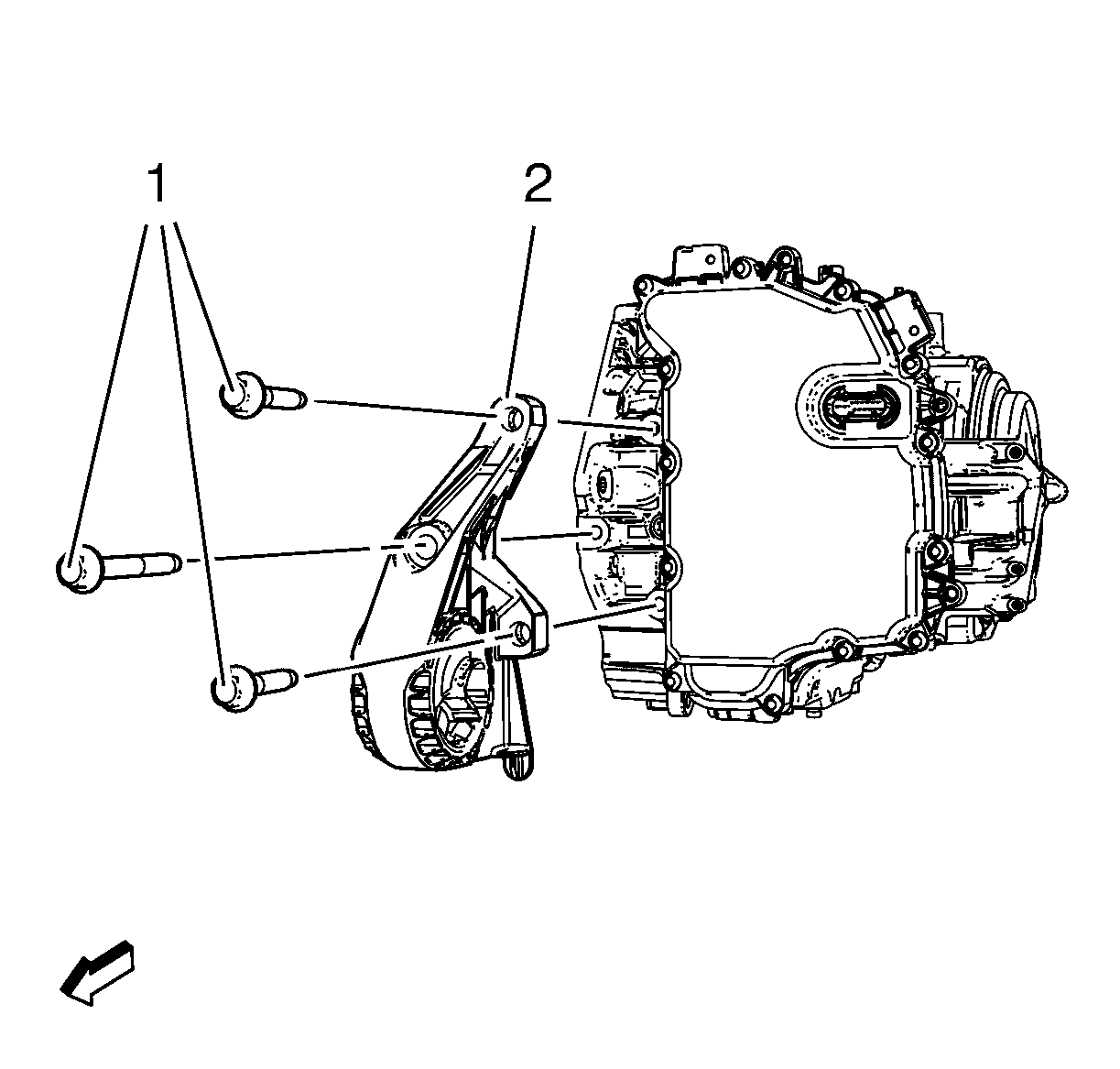 1

2