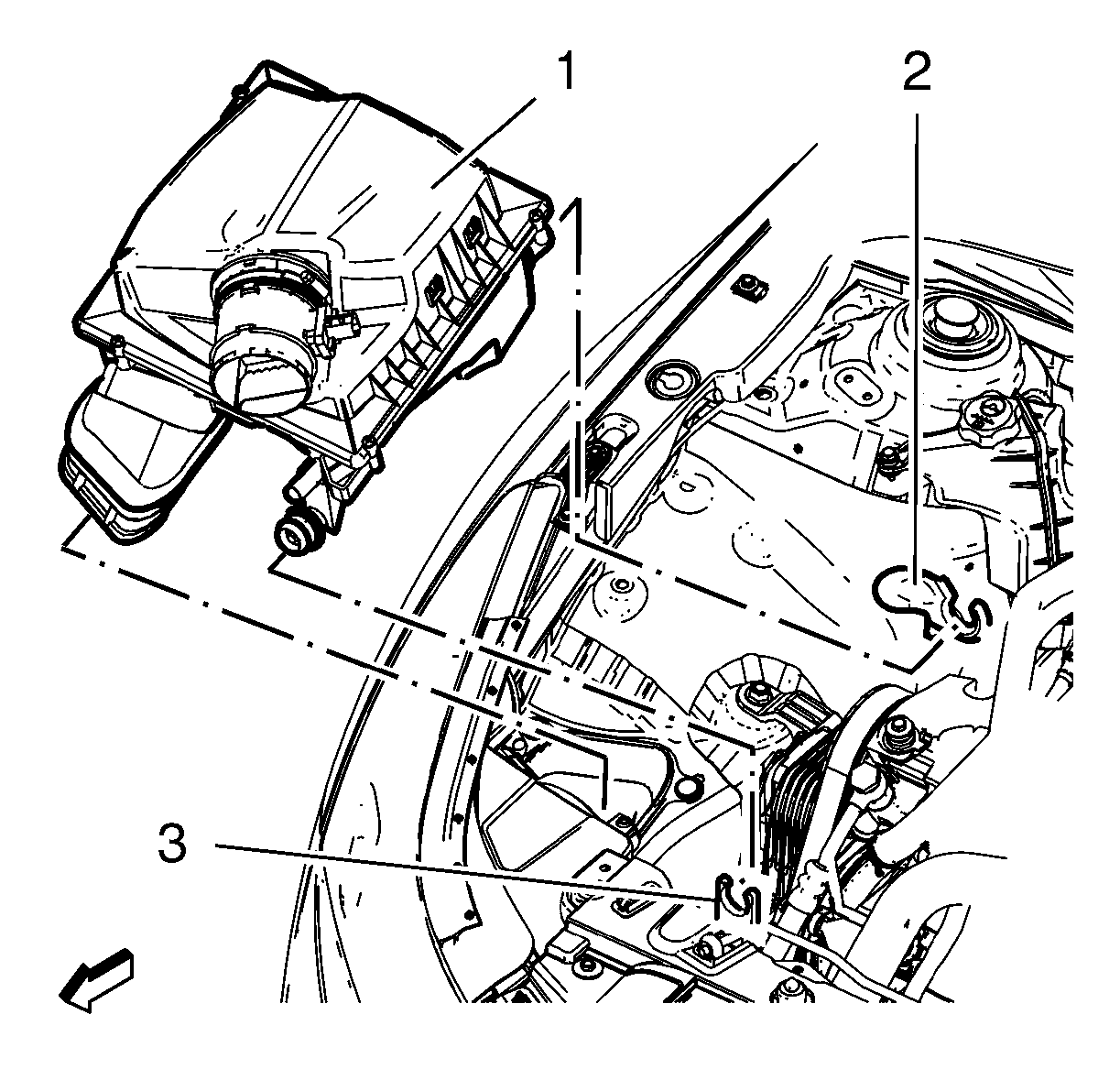 1
2
3