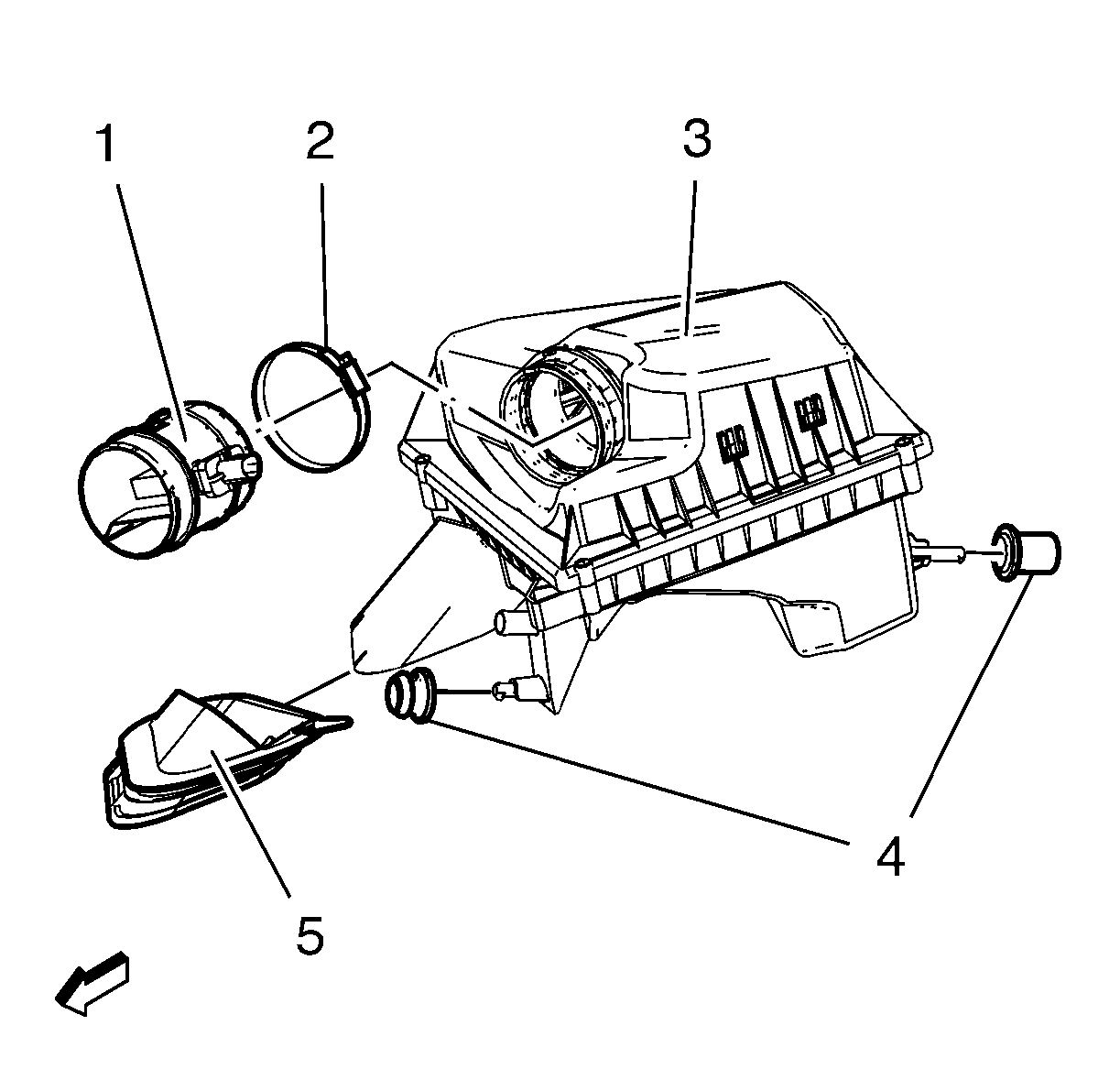 1
2
3
4
5