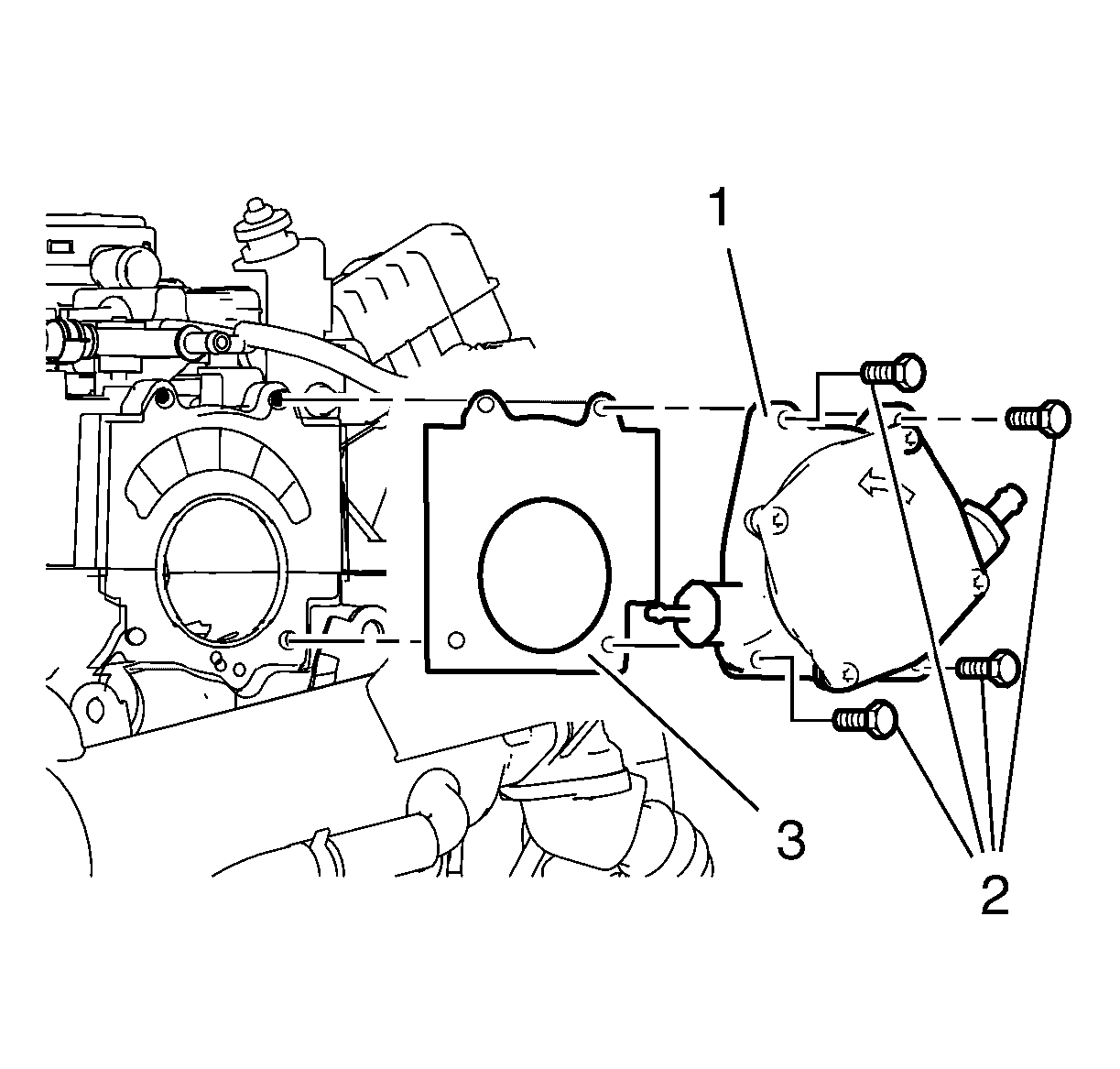 1
3
2