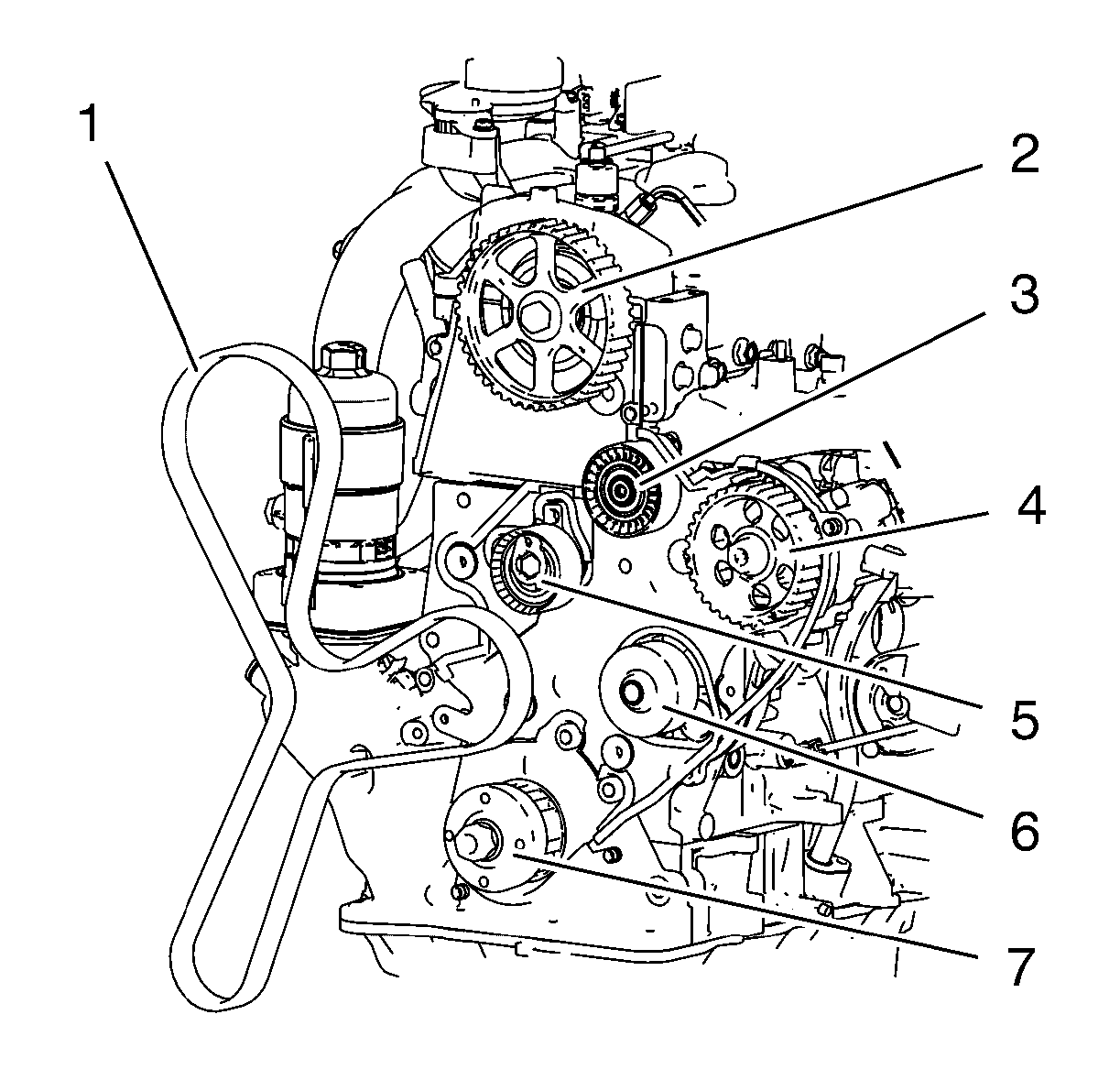 1
2
3
4
5
6
7