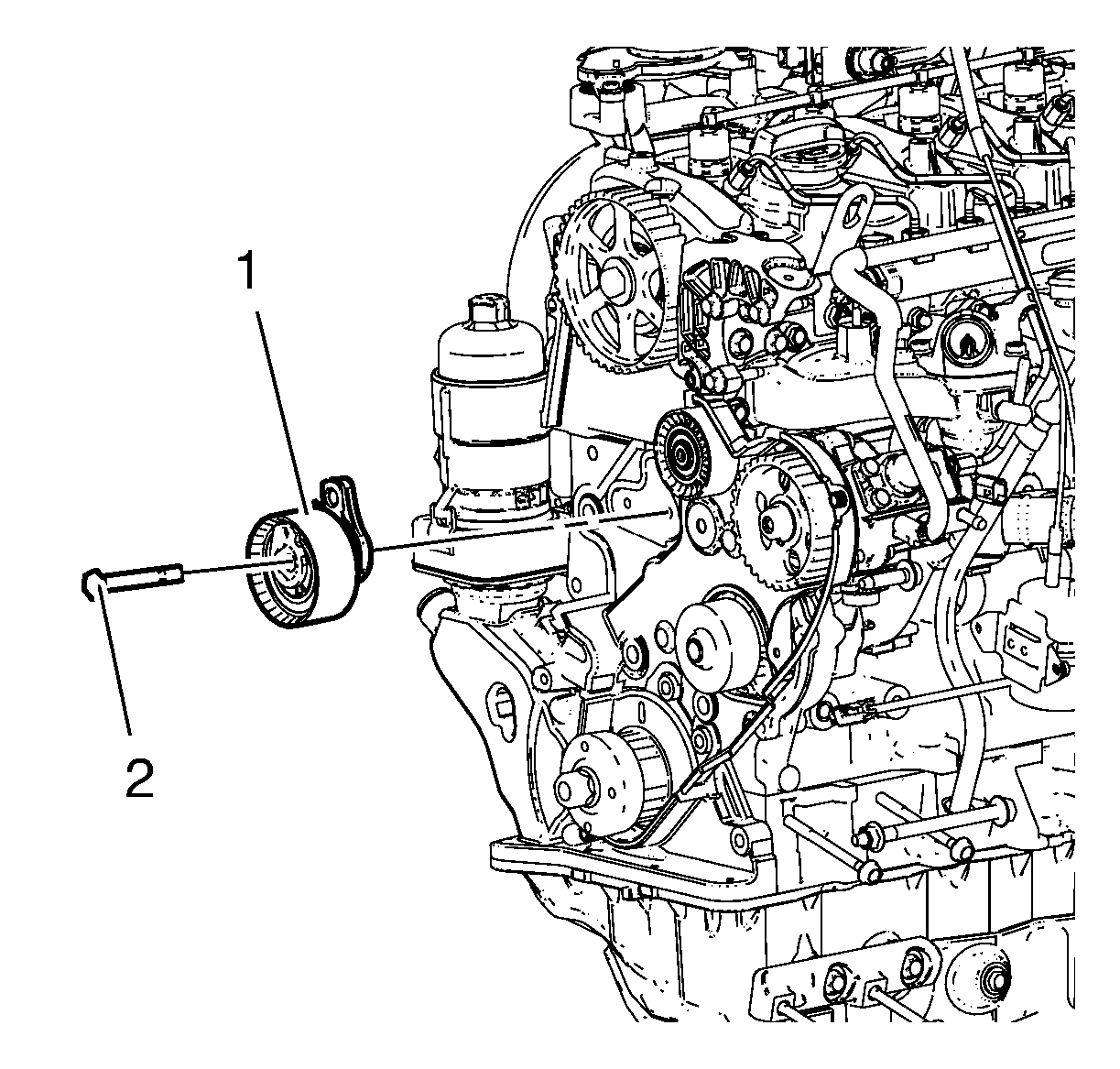 1

2