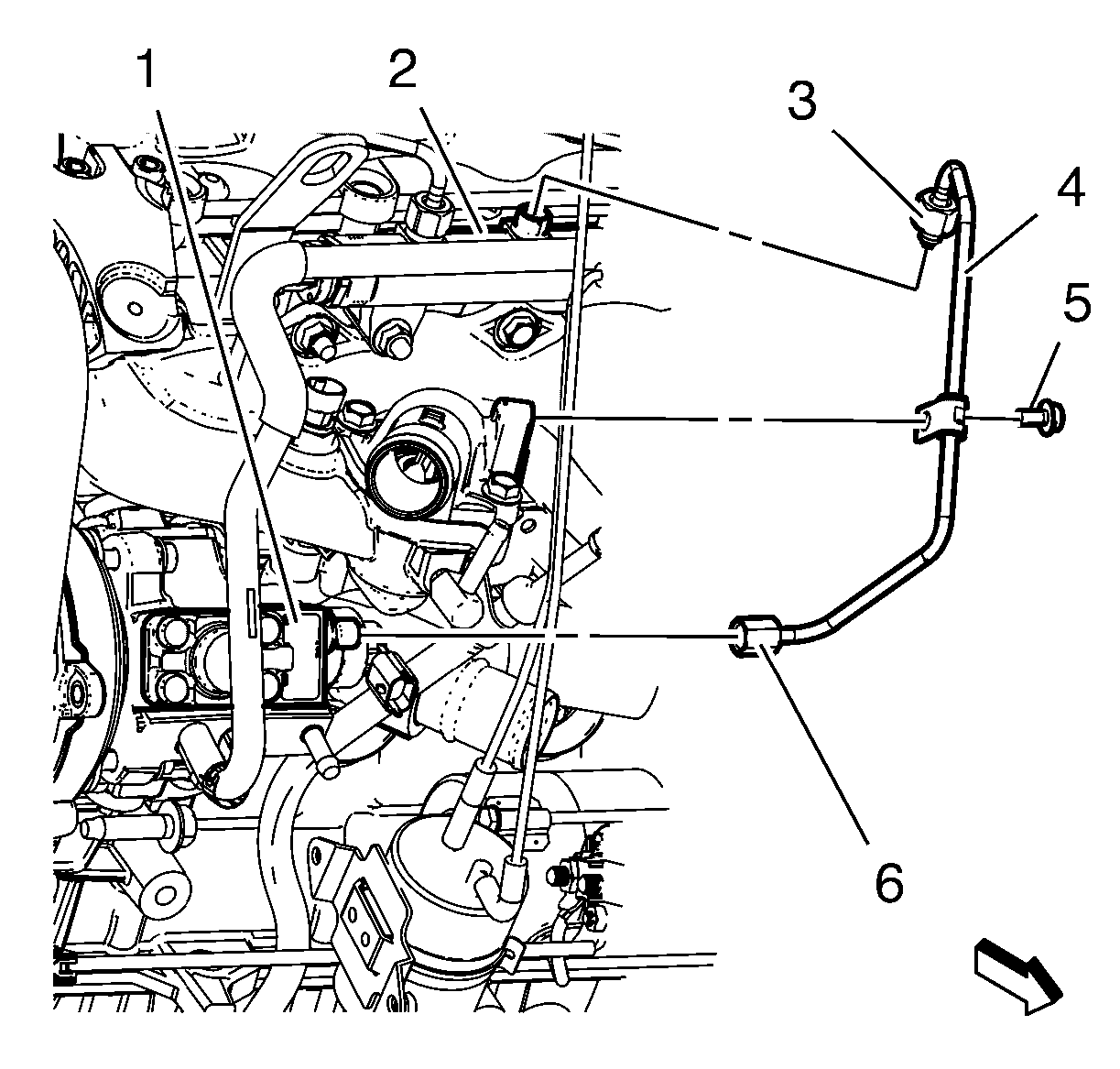 1
2
3
4
5
6