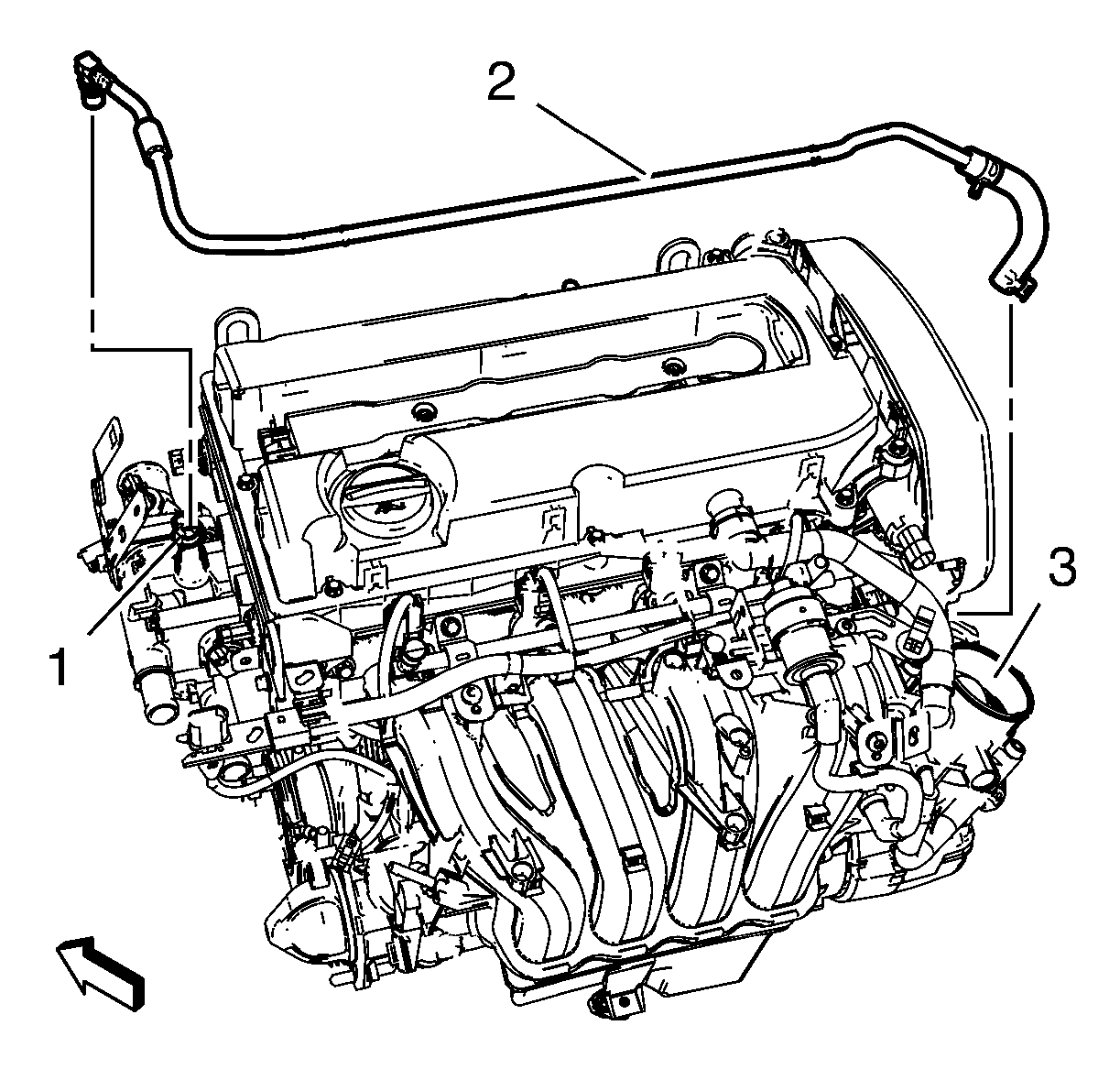 2
1
3