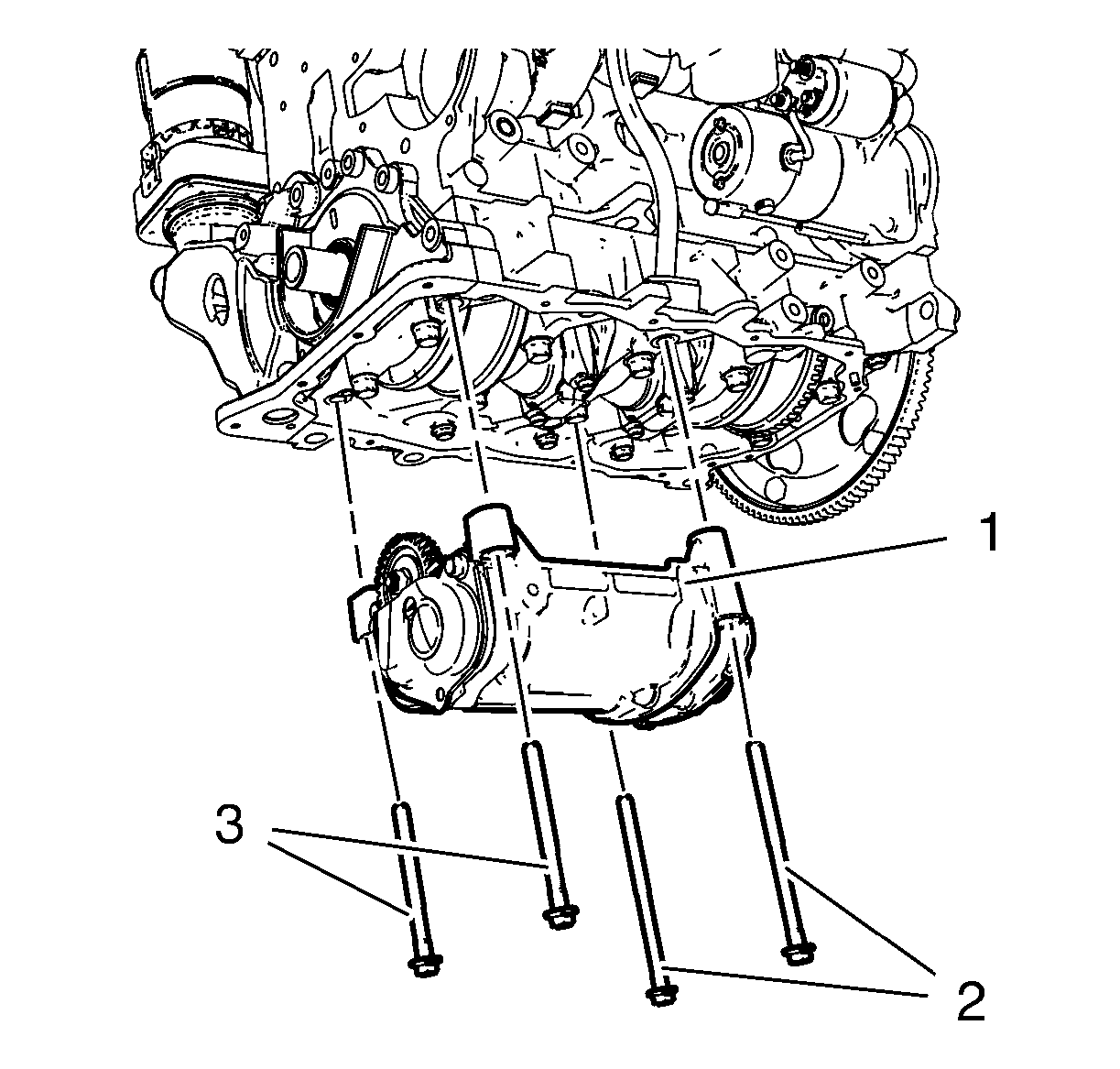 1
3
2