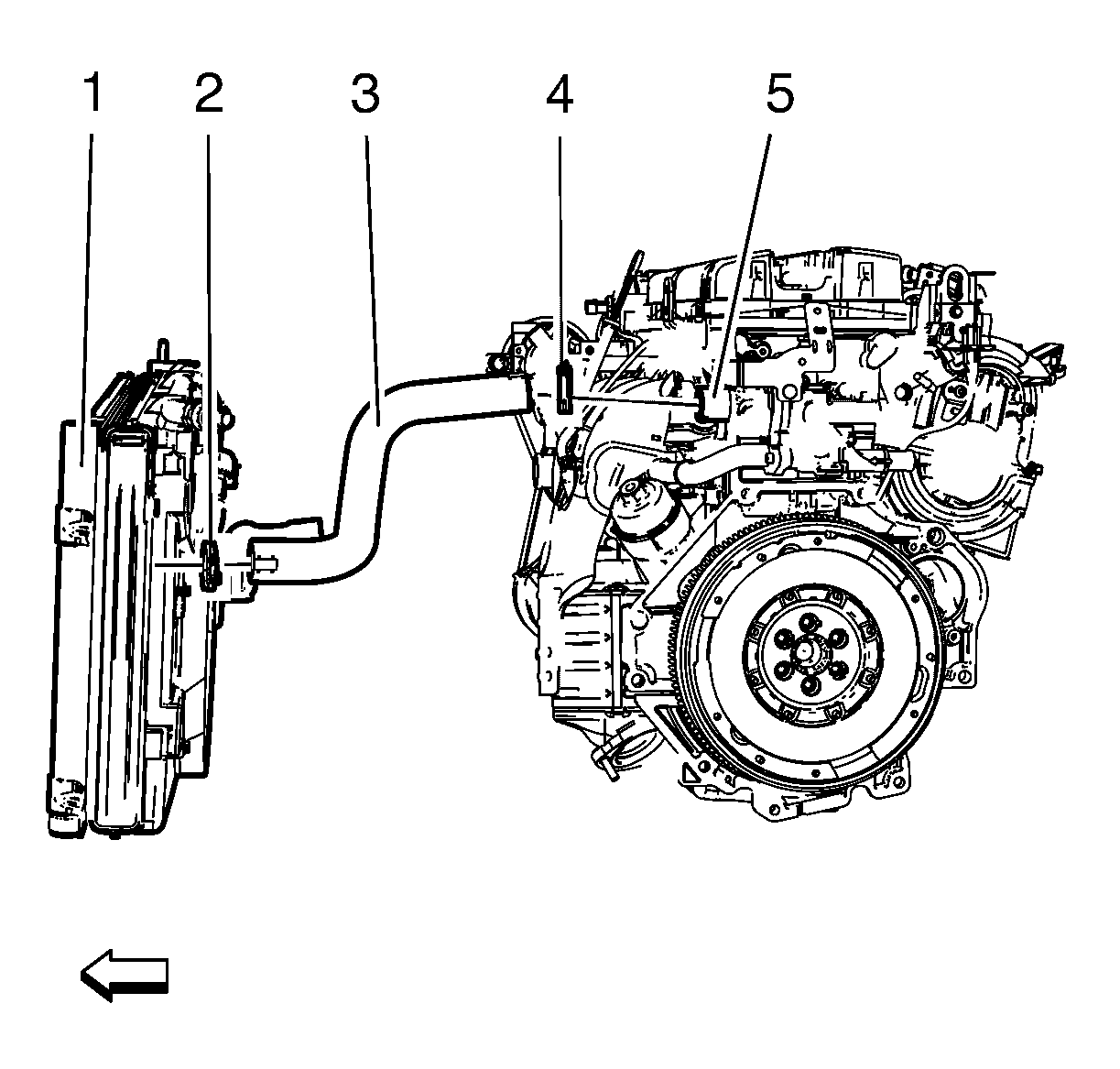 1
2
3
4
5