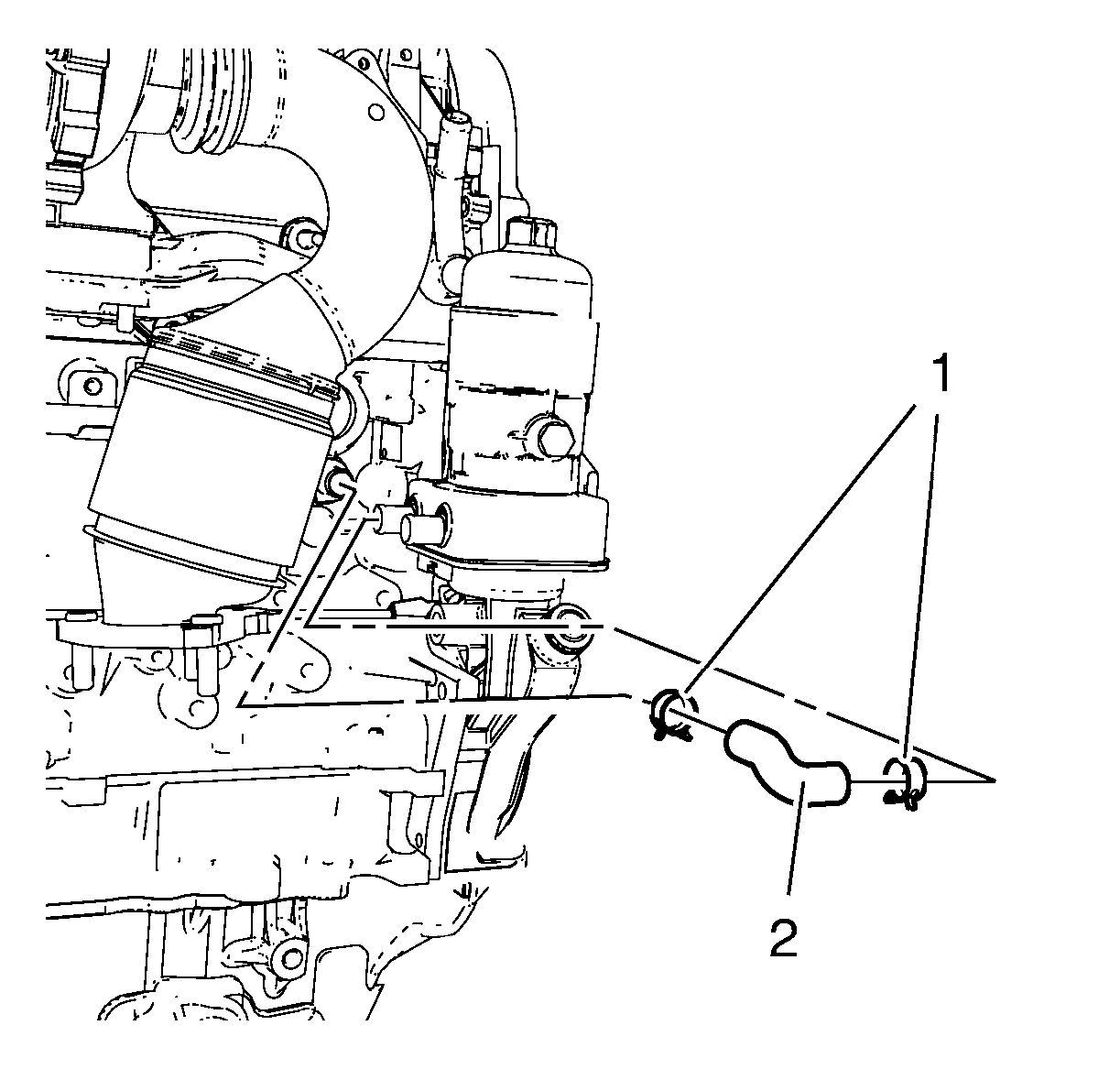 1

2