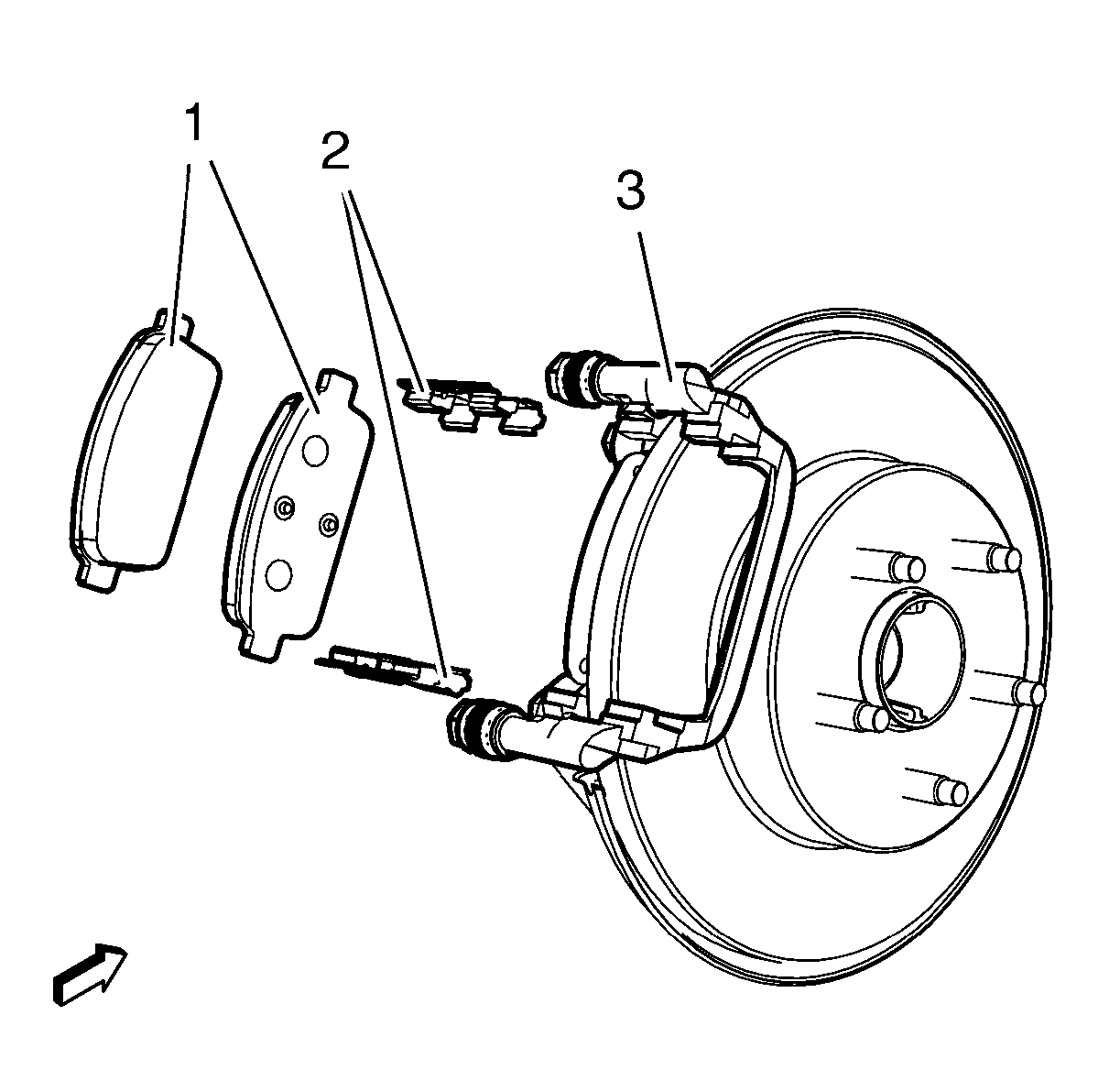 1
2
3