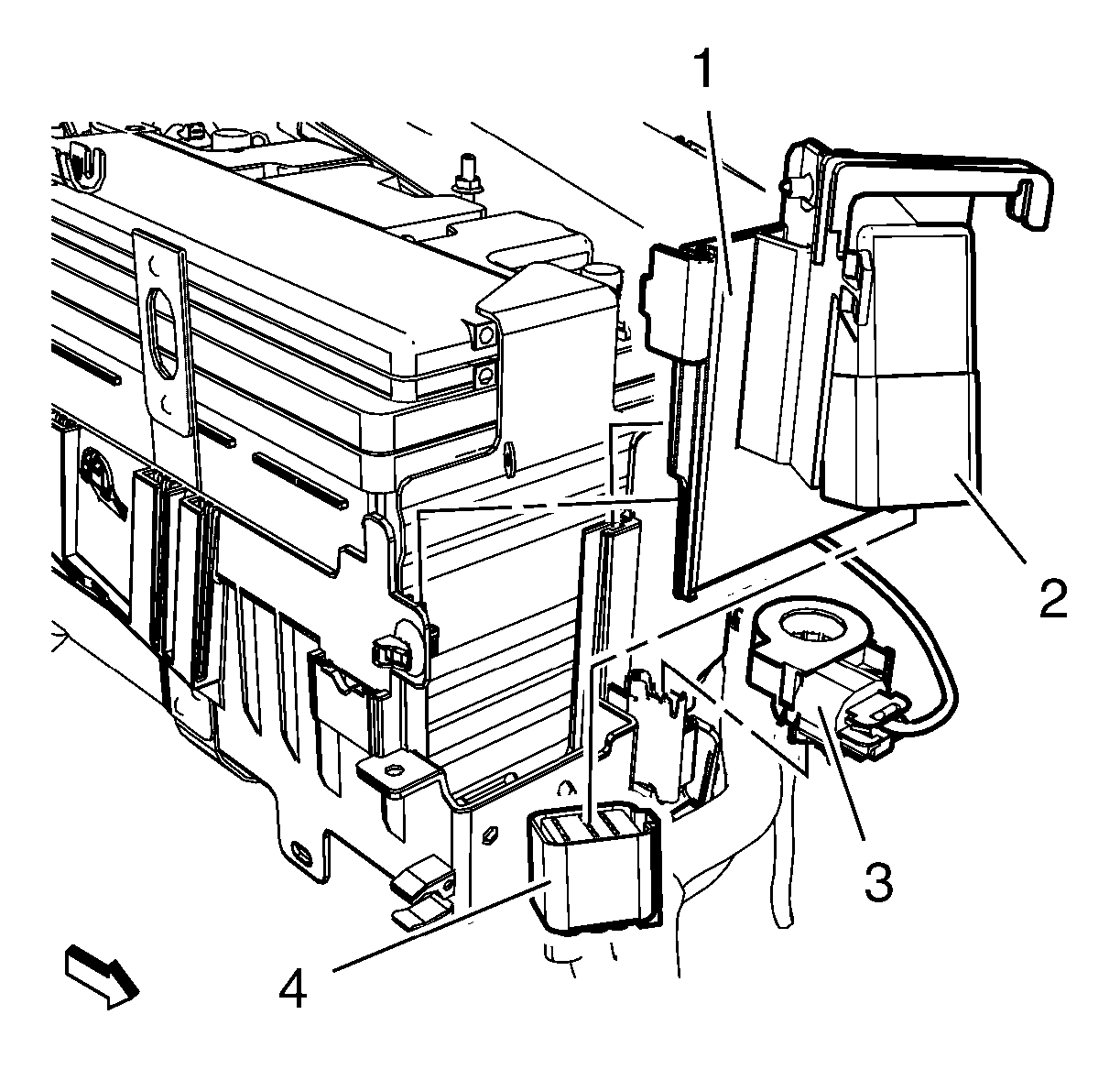 1
2
3
4