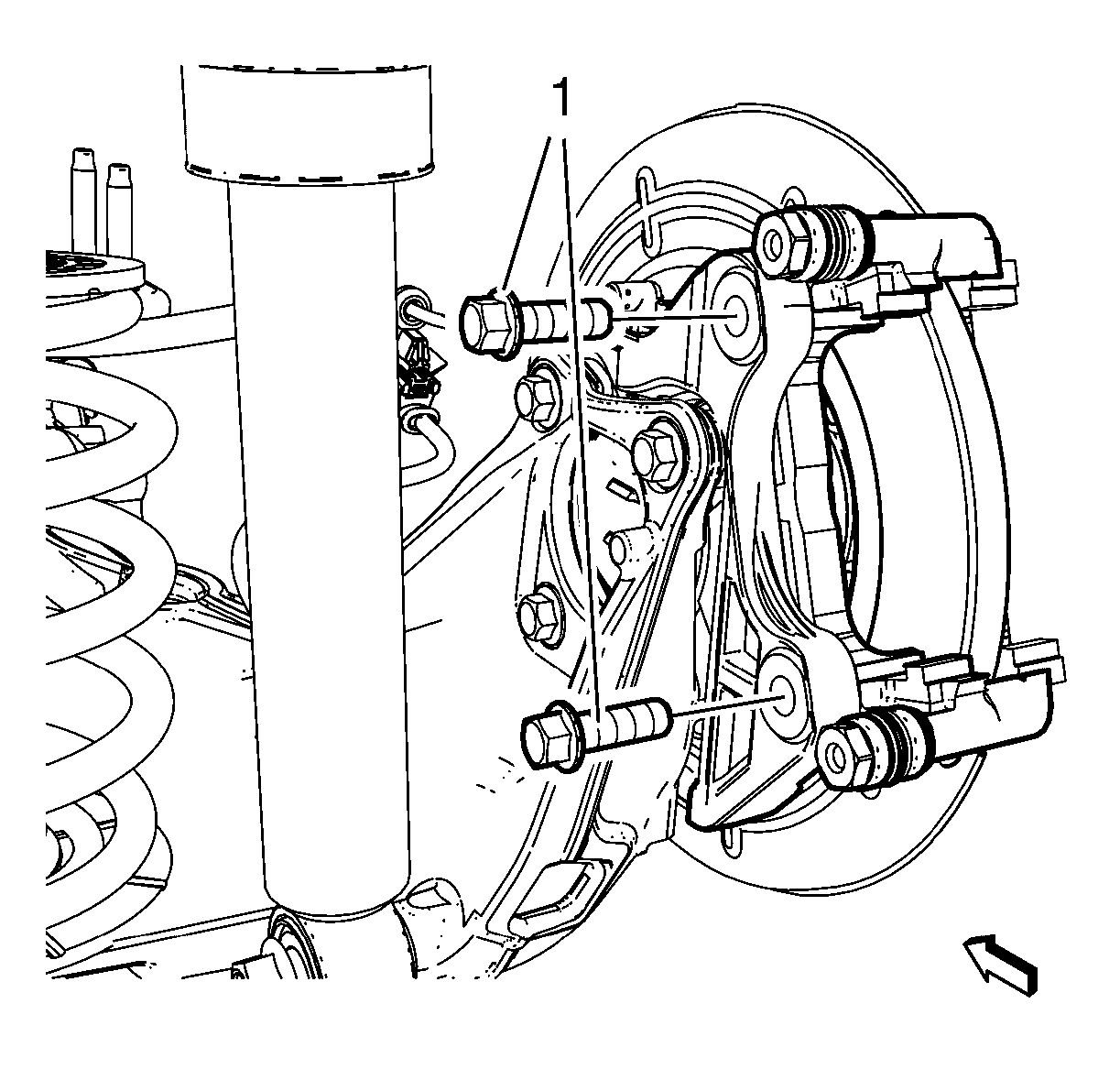 1