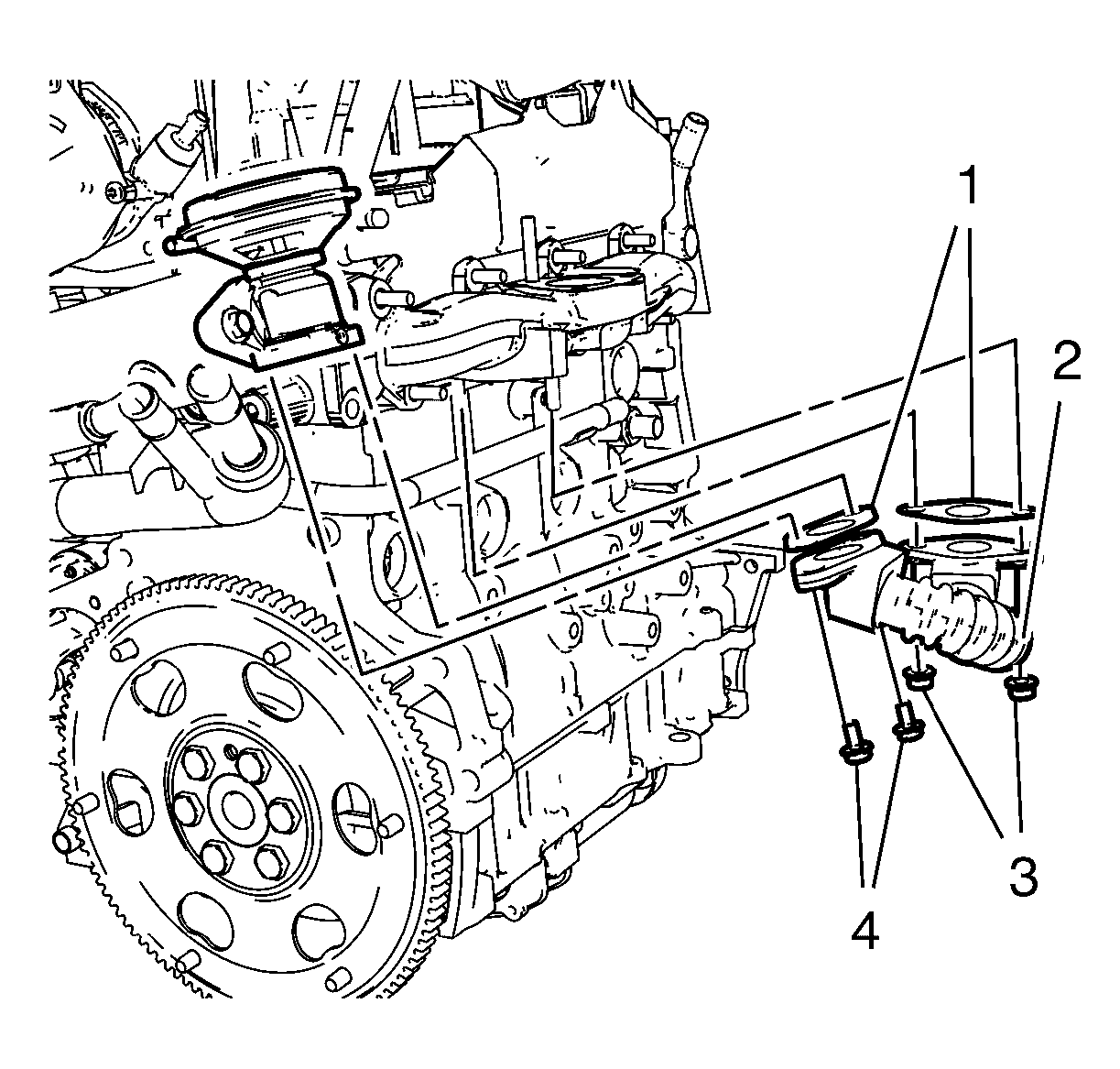 1
2
3
4