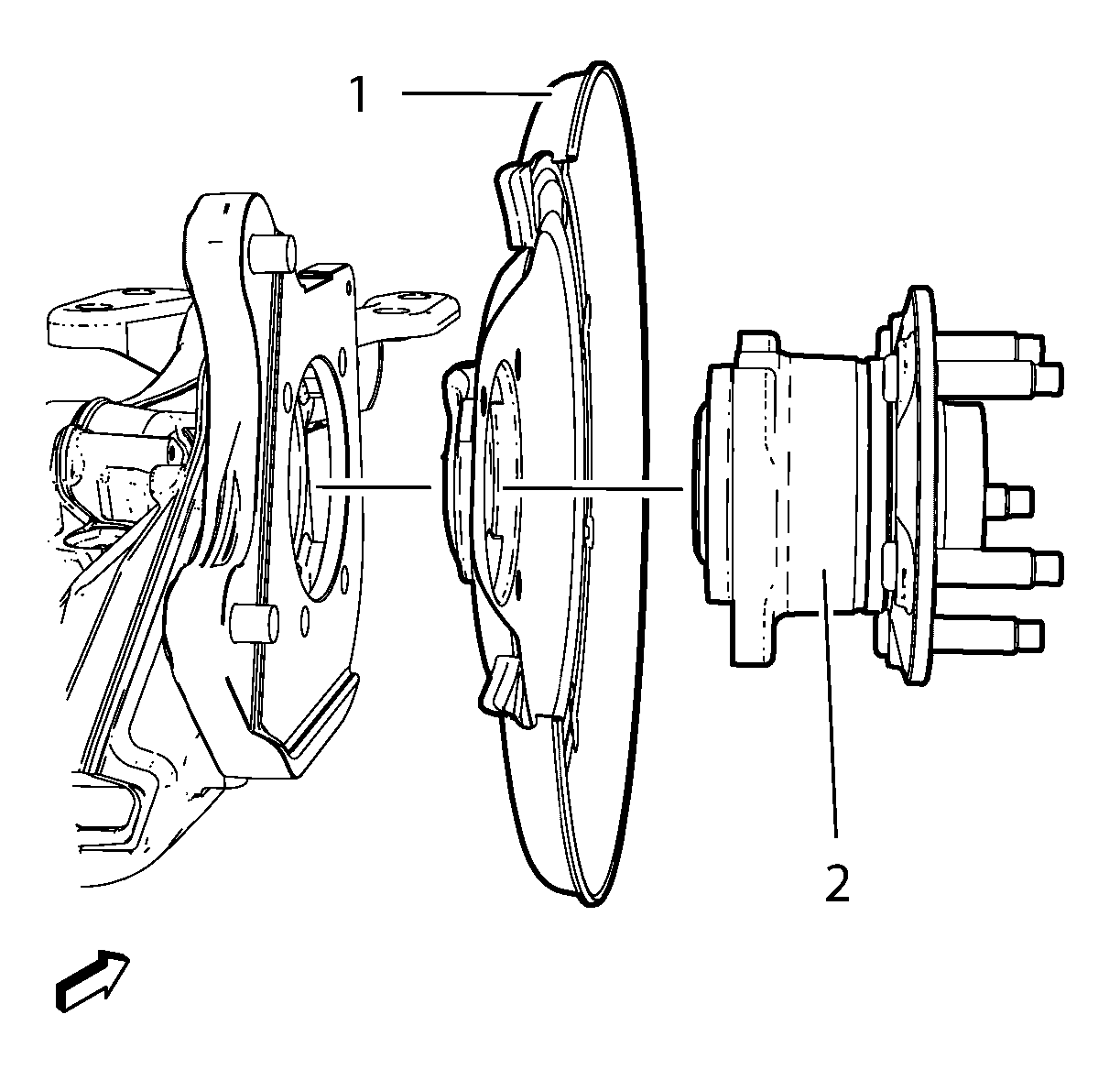 1

2