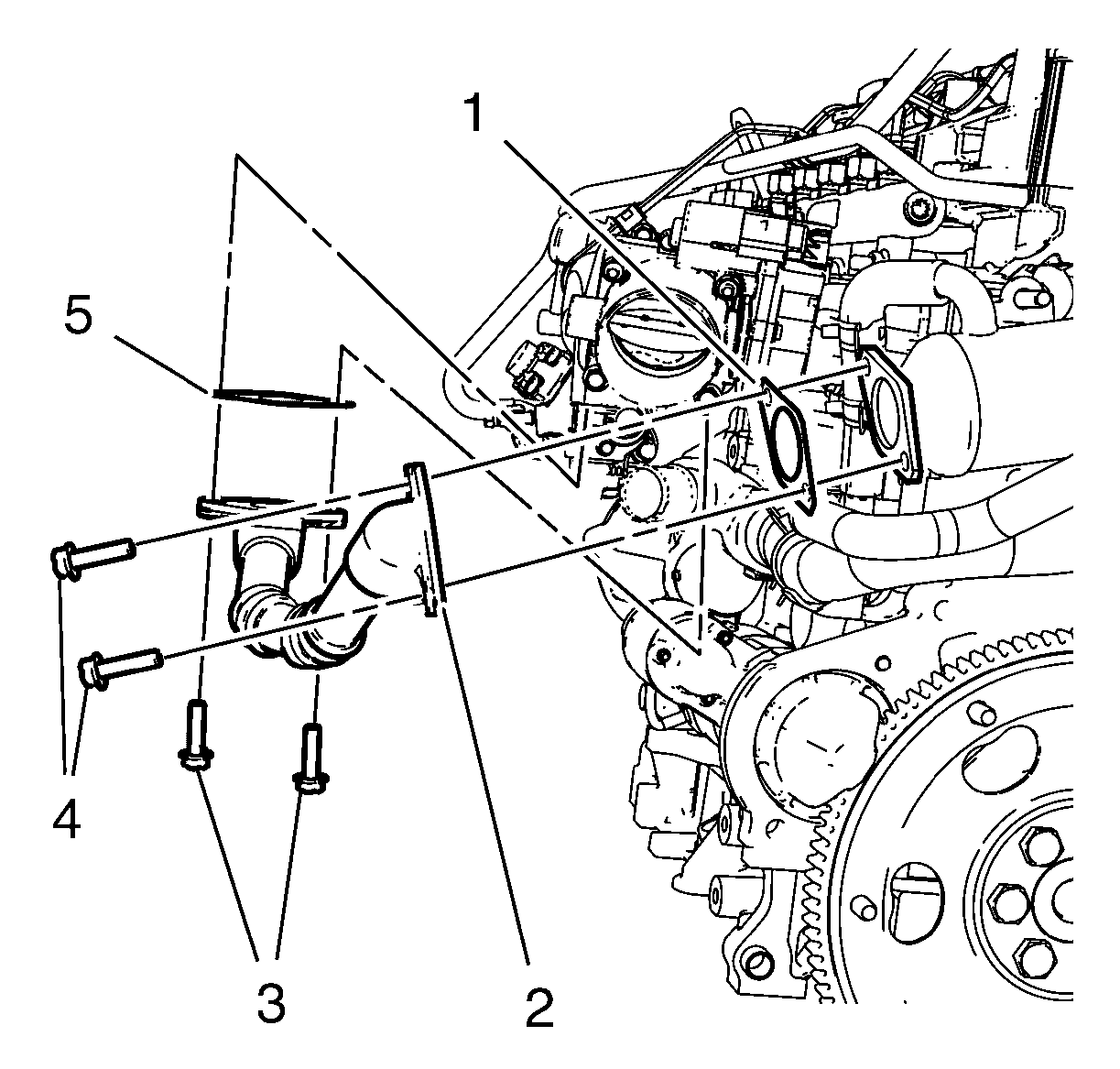 1
5
4
3
2