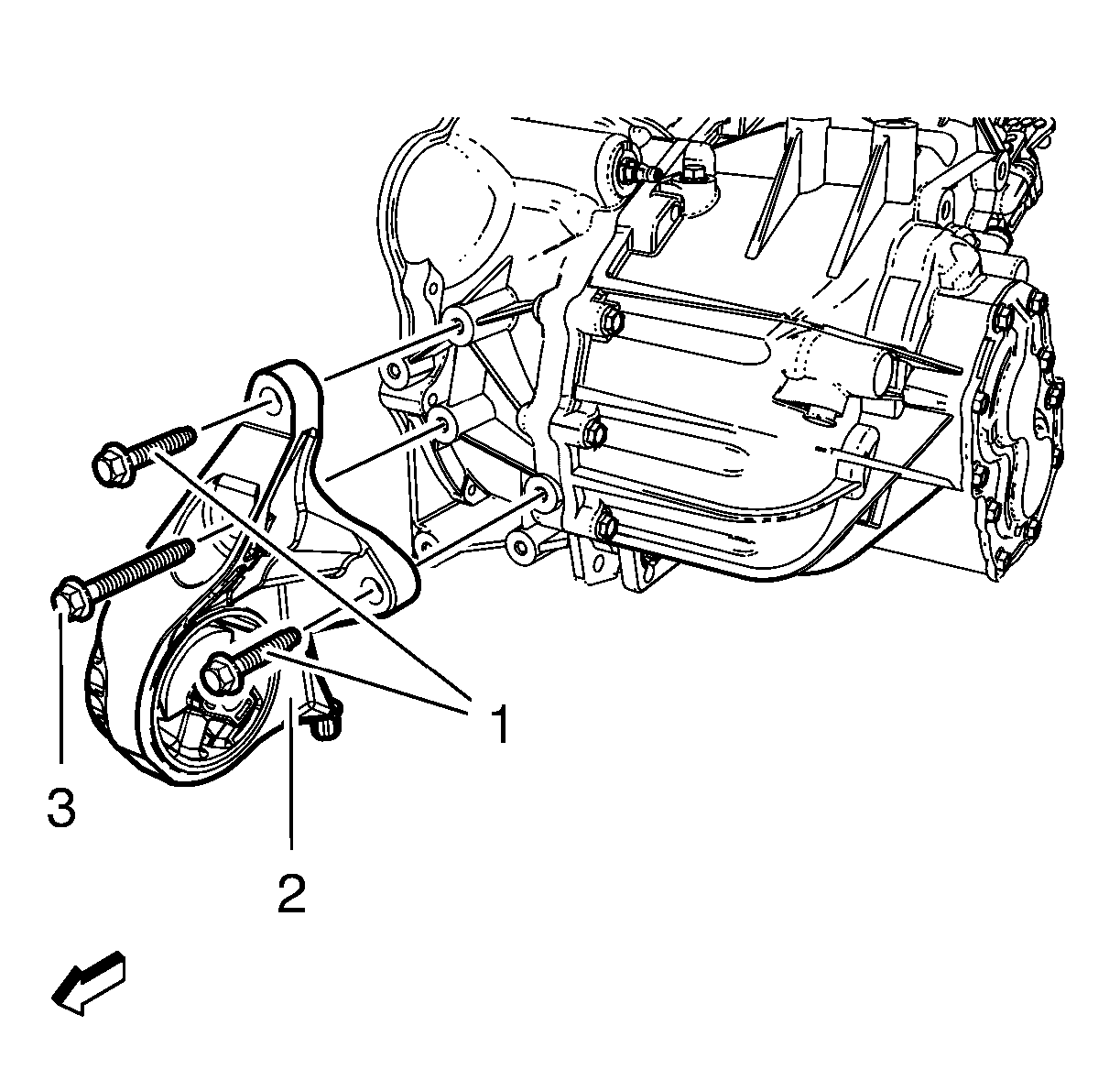 1

3

2