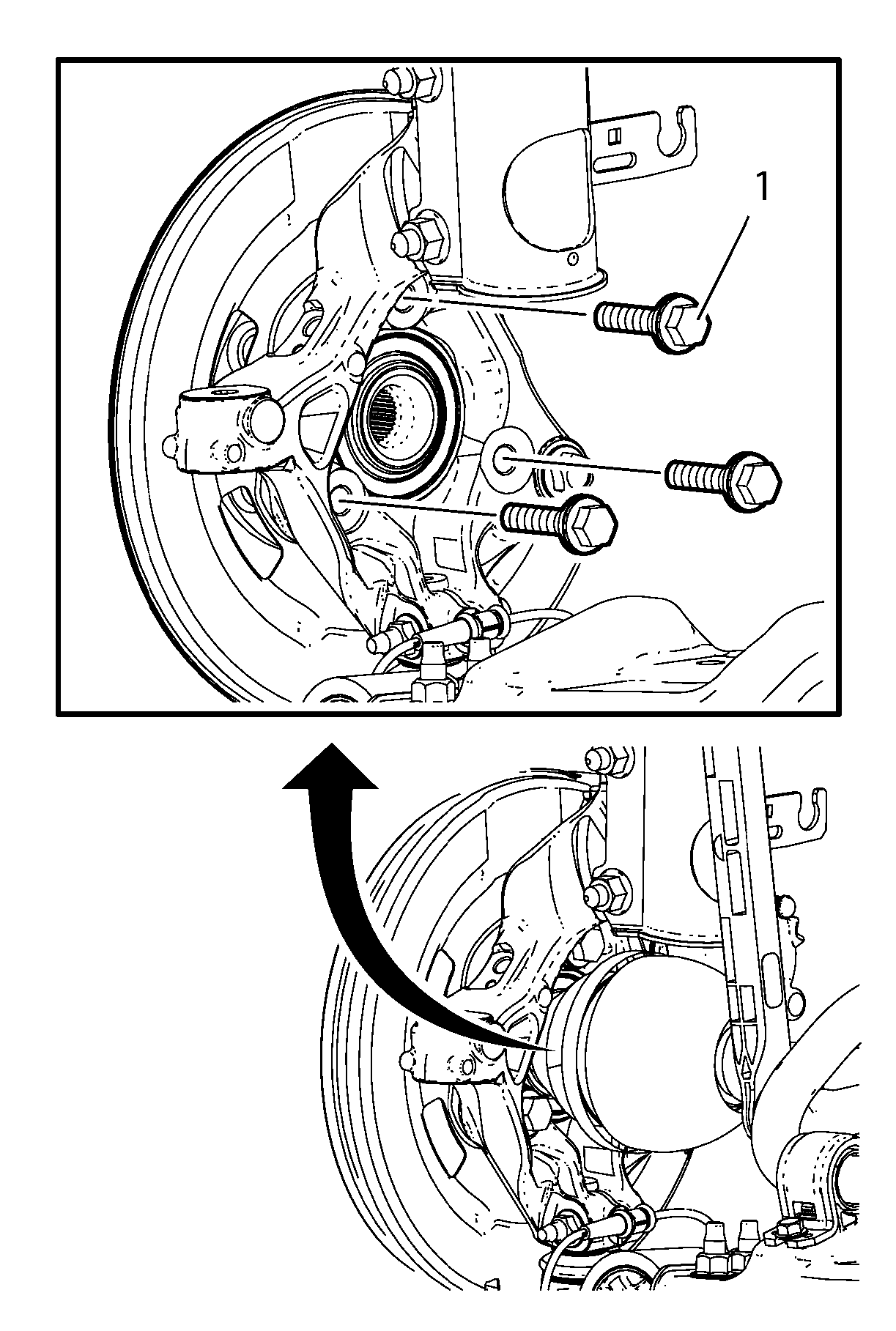 1