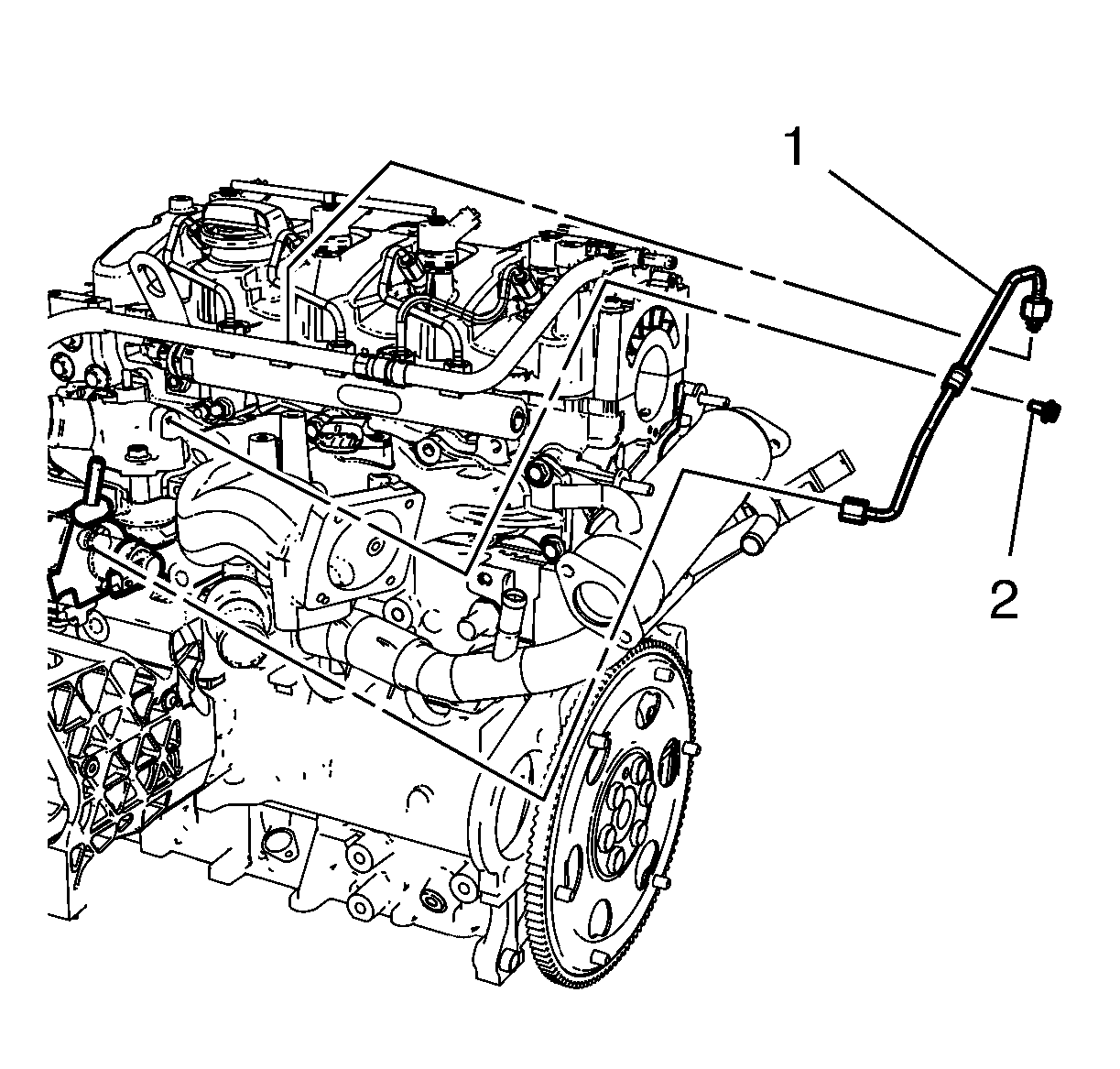 1

2