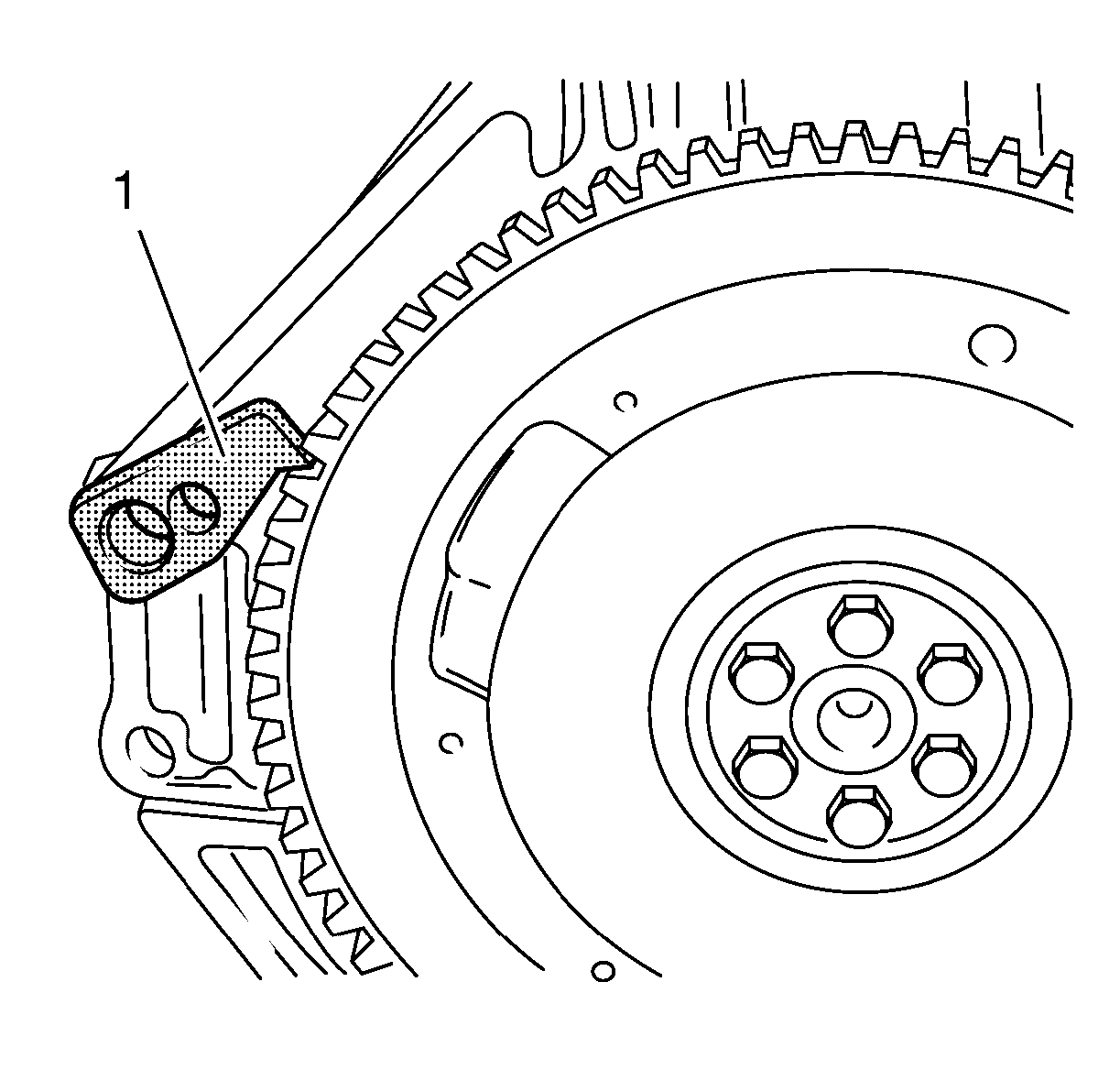 1