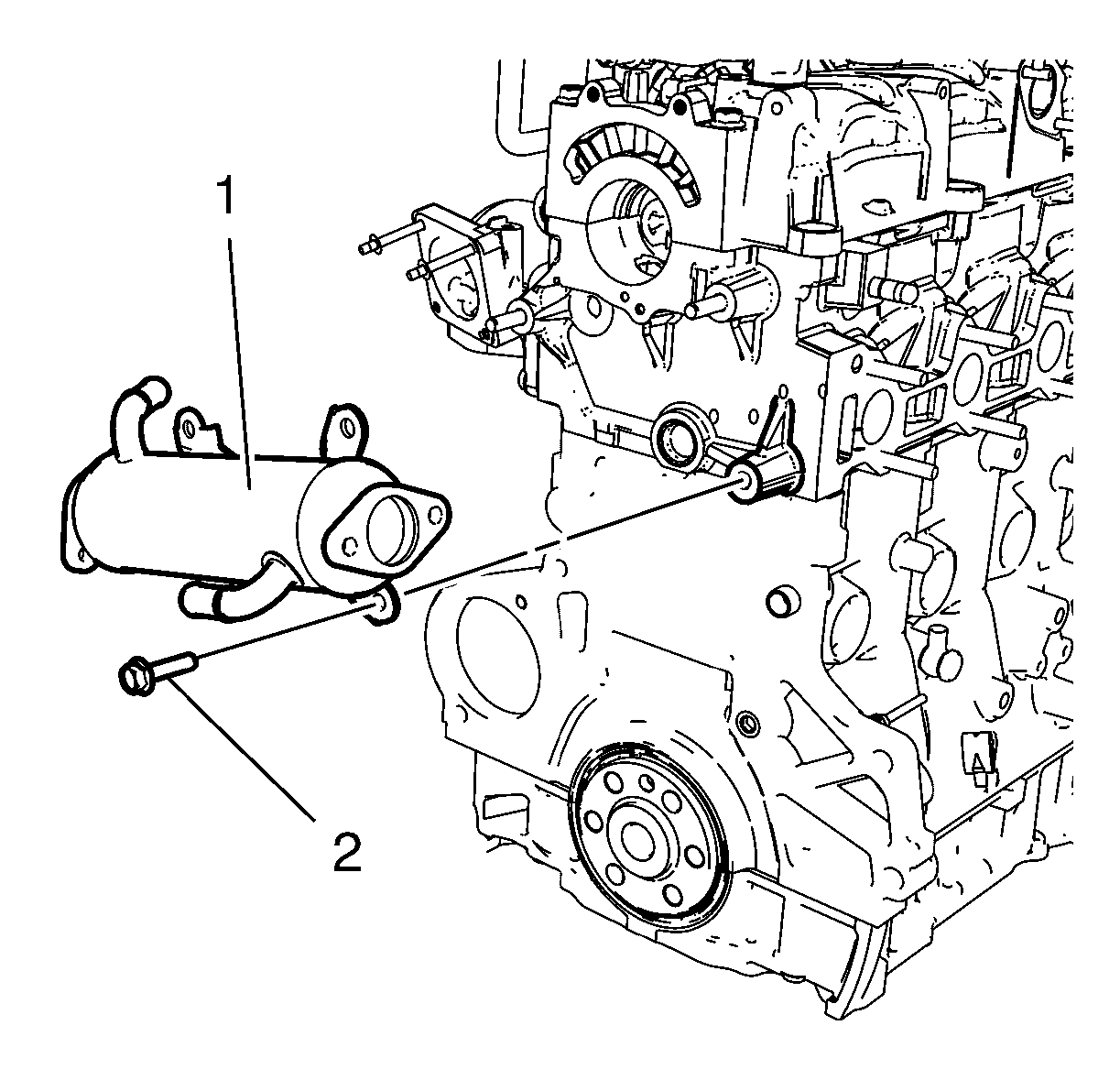 1

2