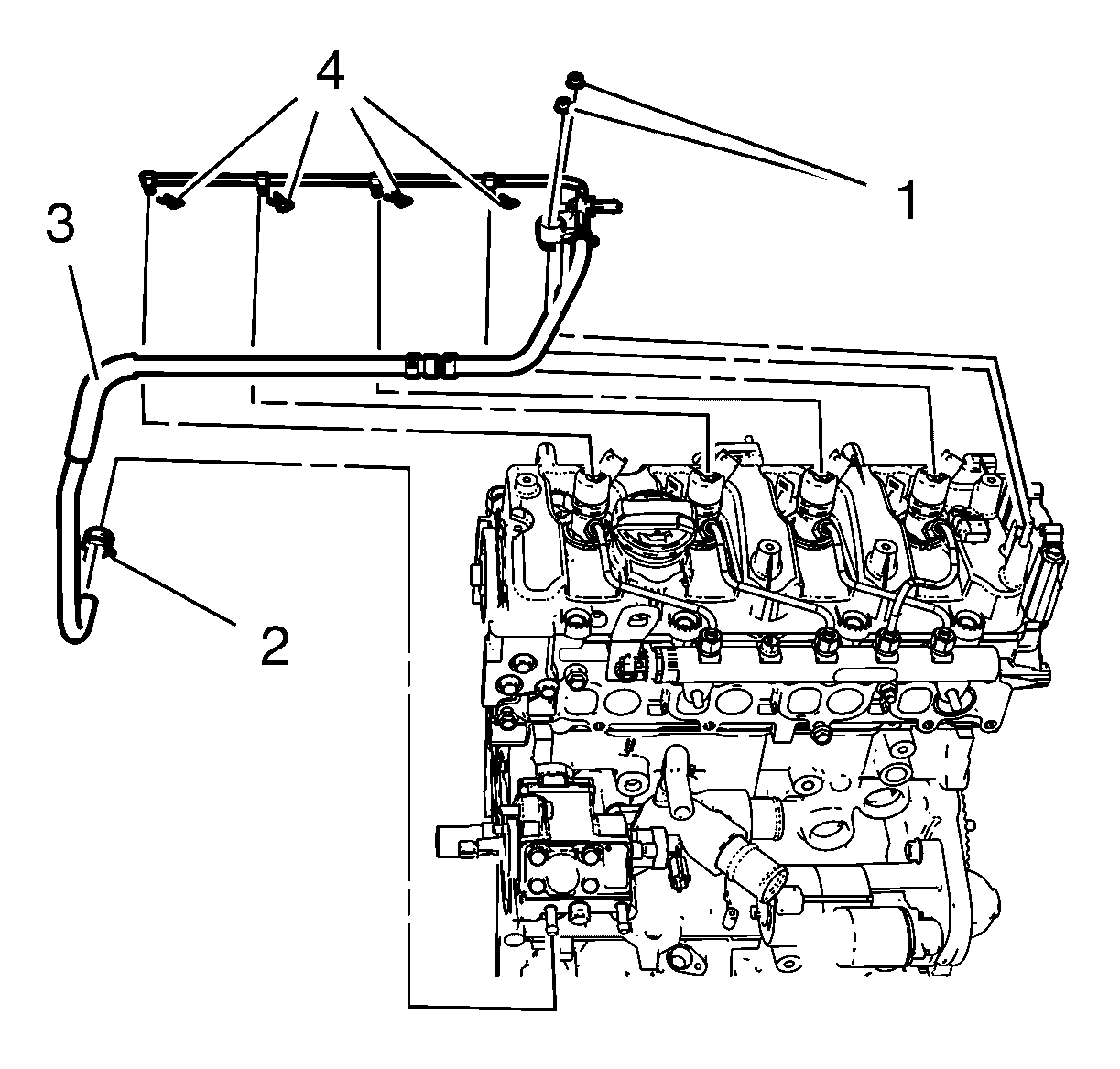 4
1
3
2