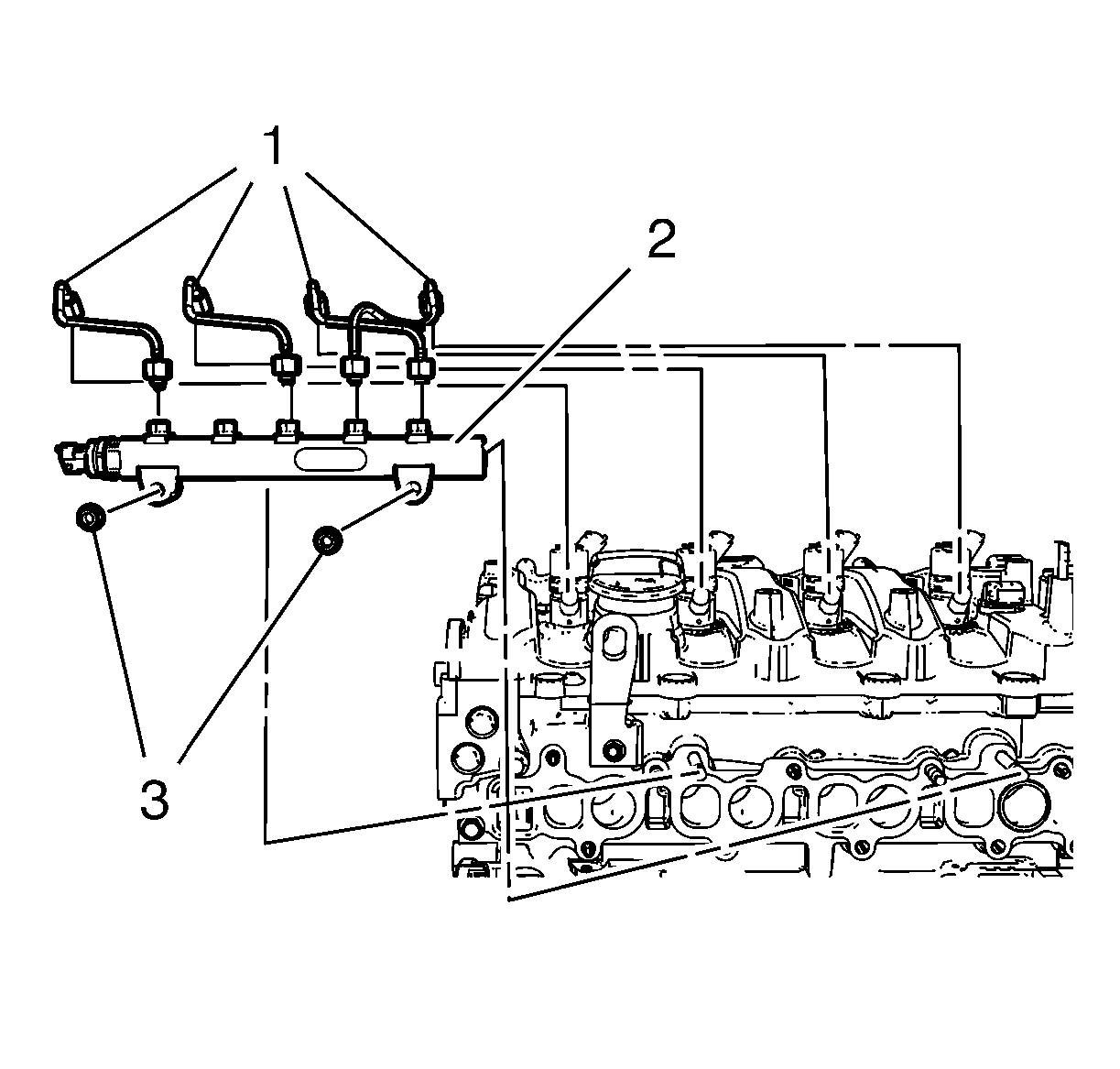 1
2
3