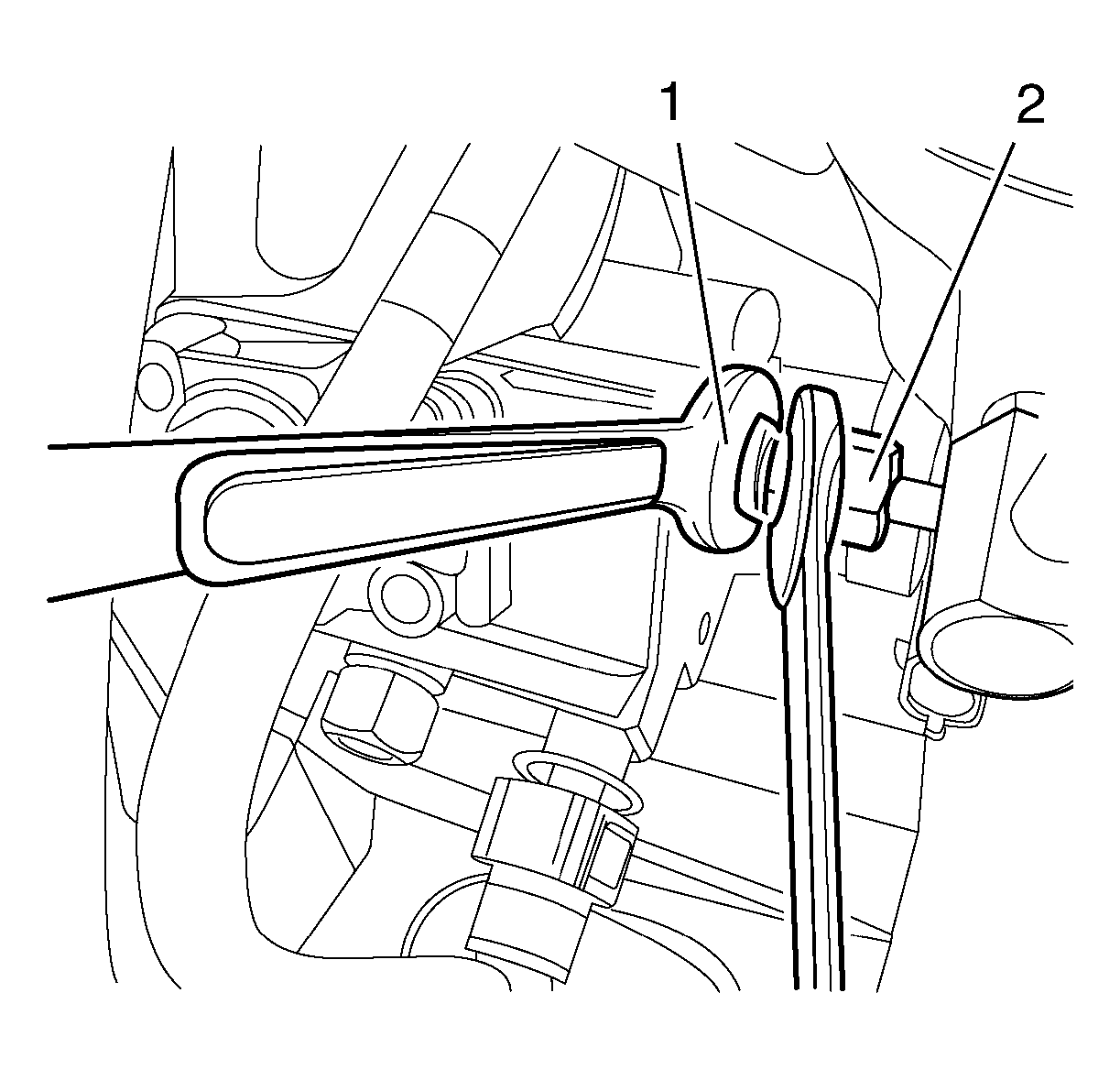 1
2