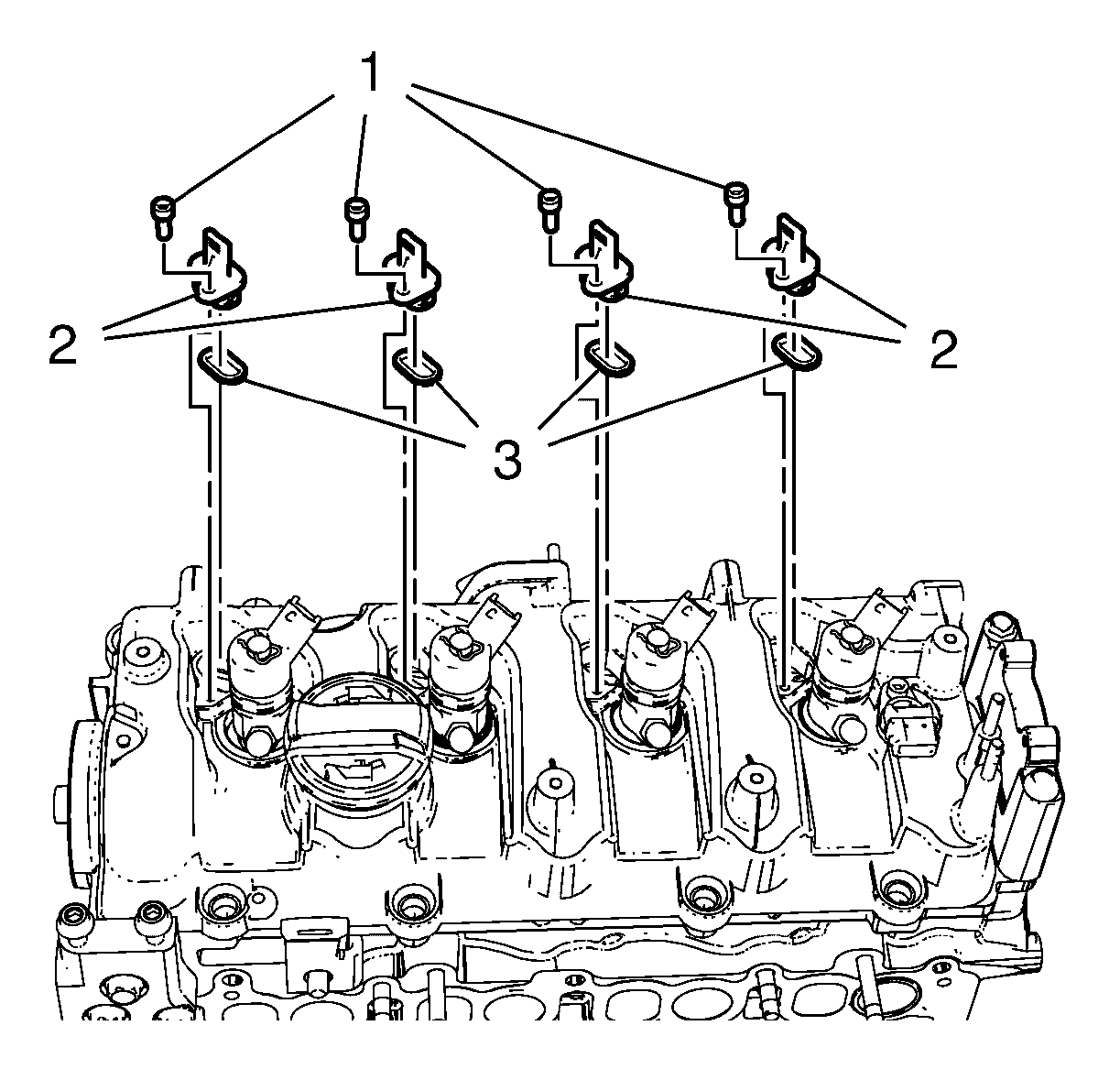 1
2
2
3