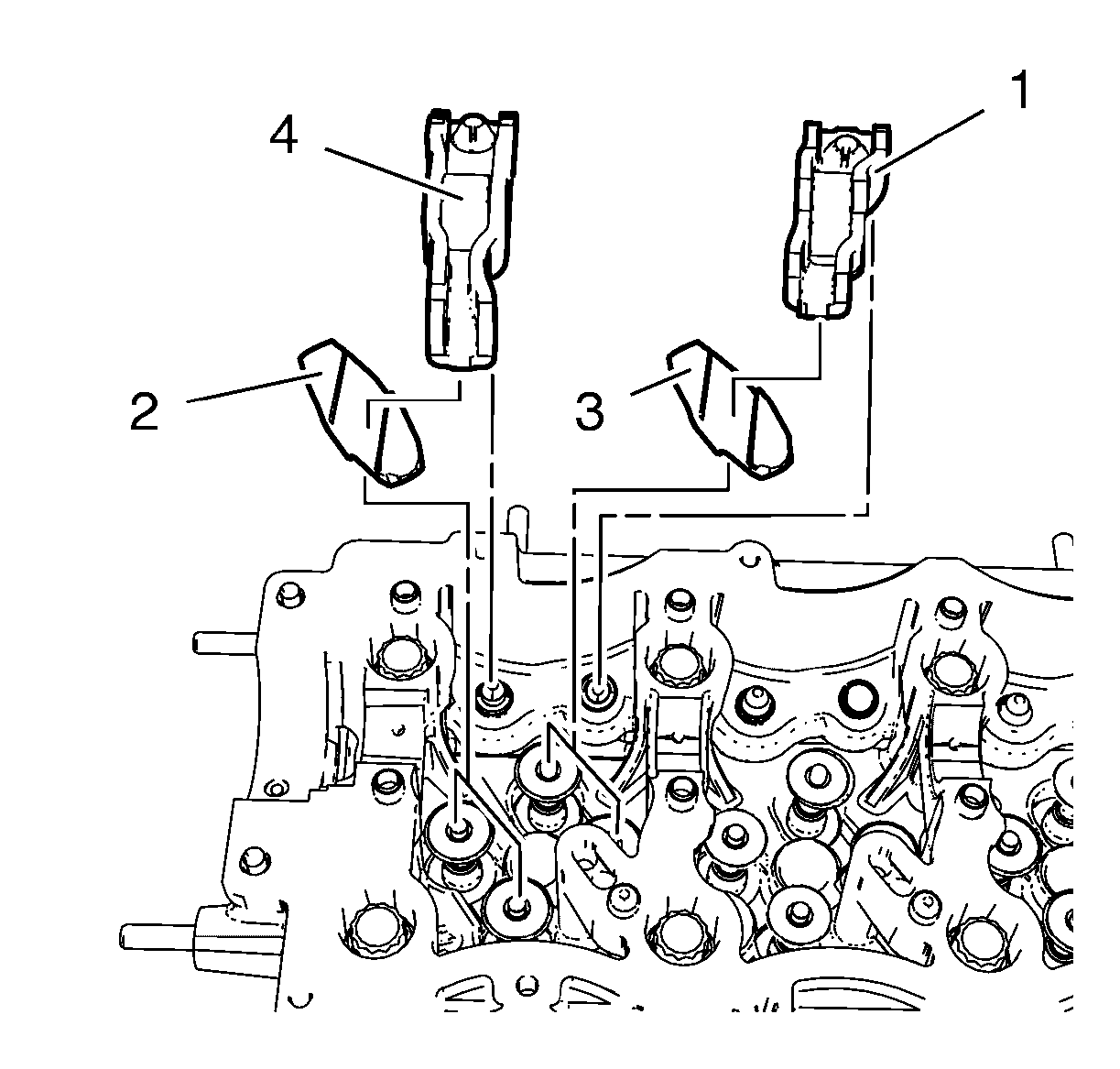 4
1
2
3