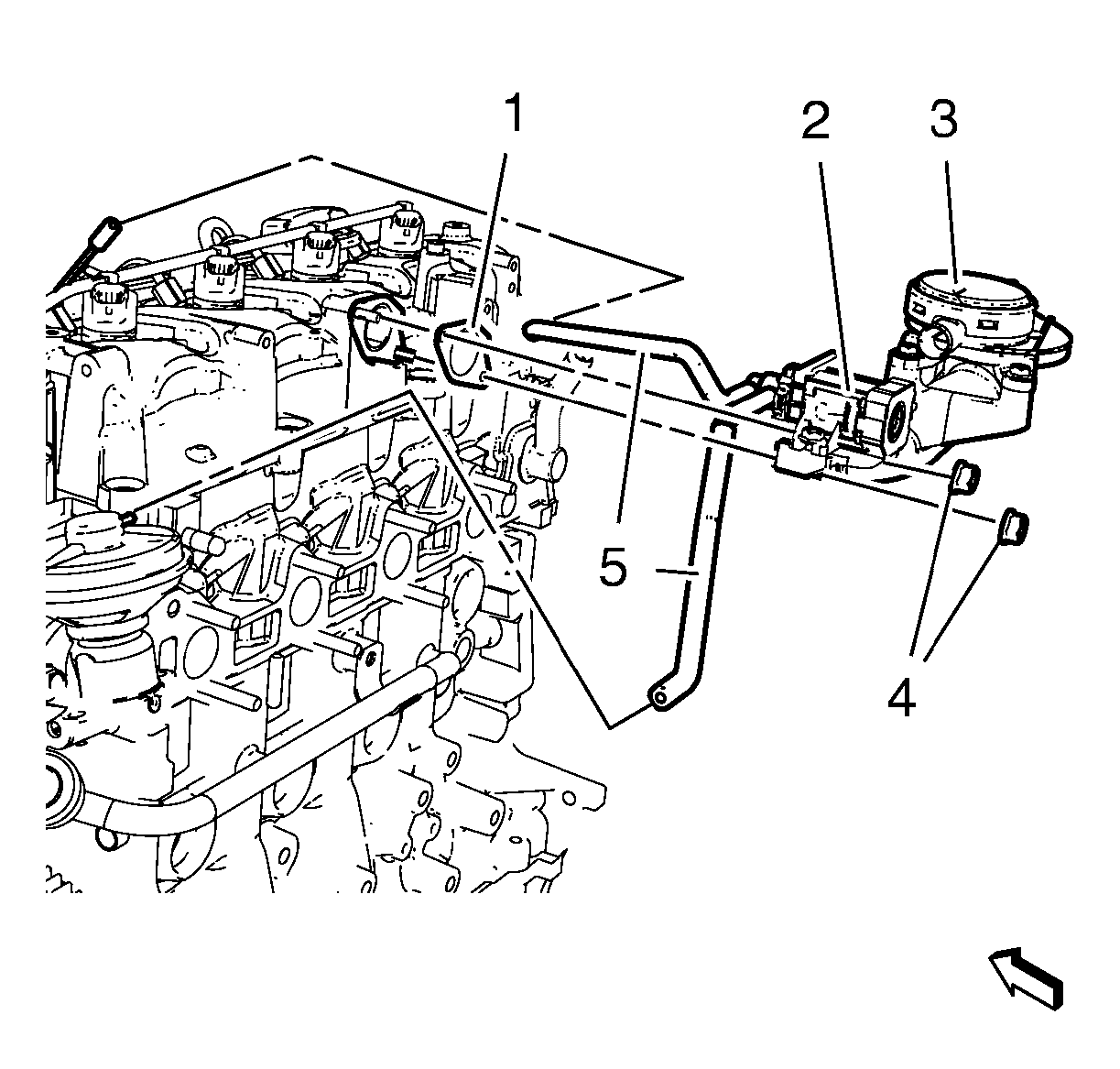 1
2
3
5
4