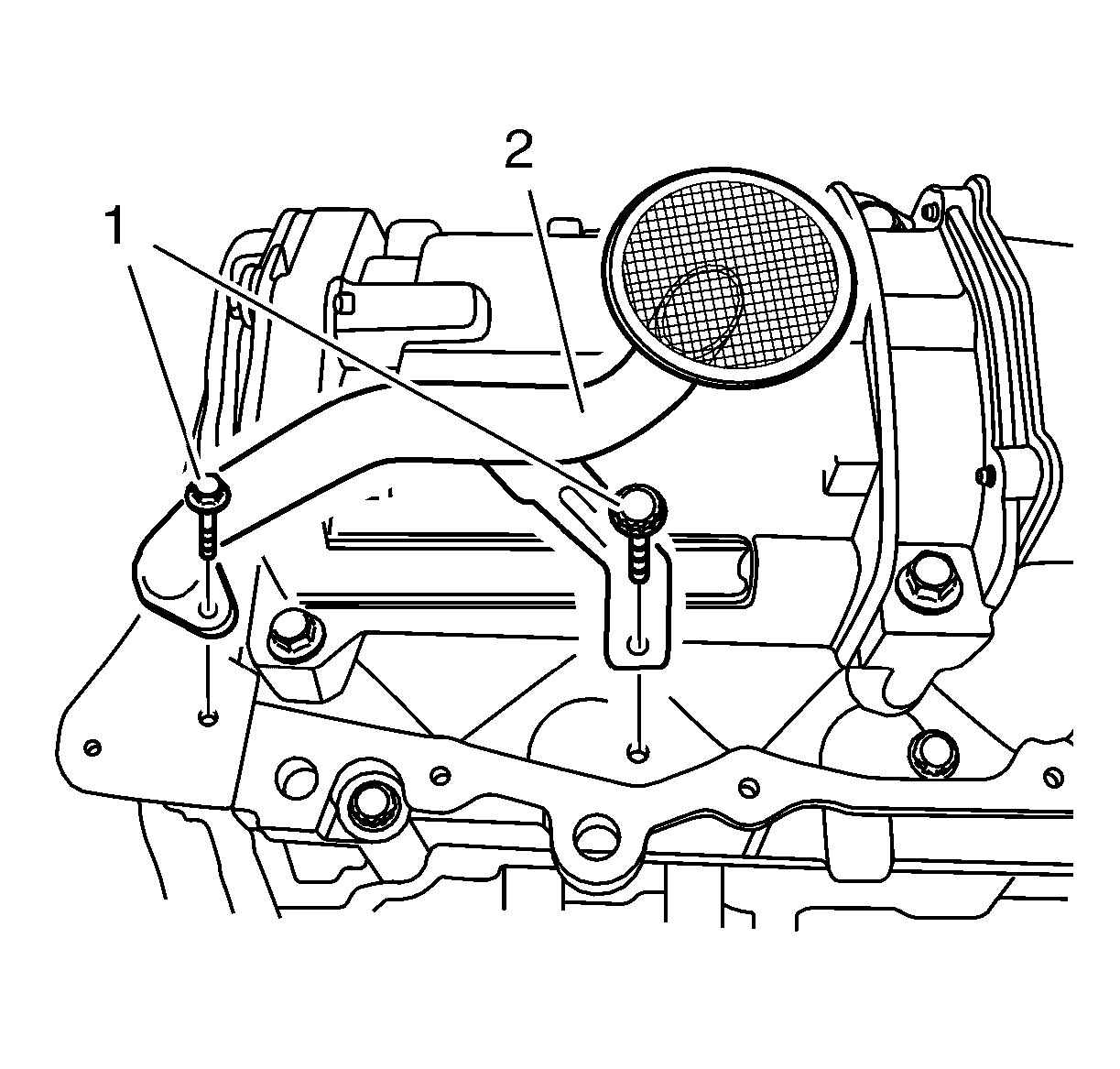 2
1