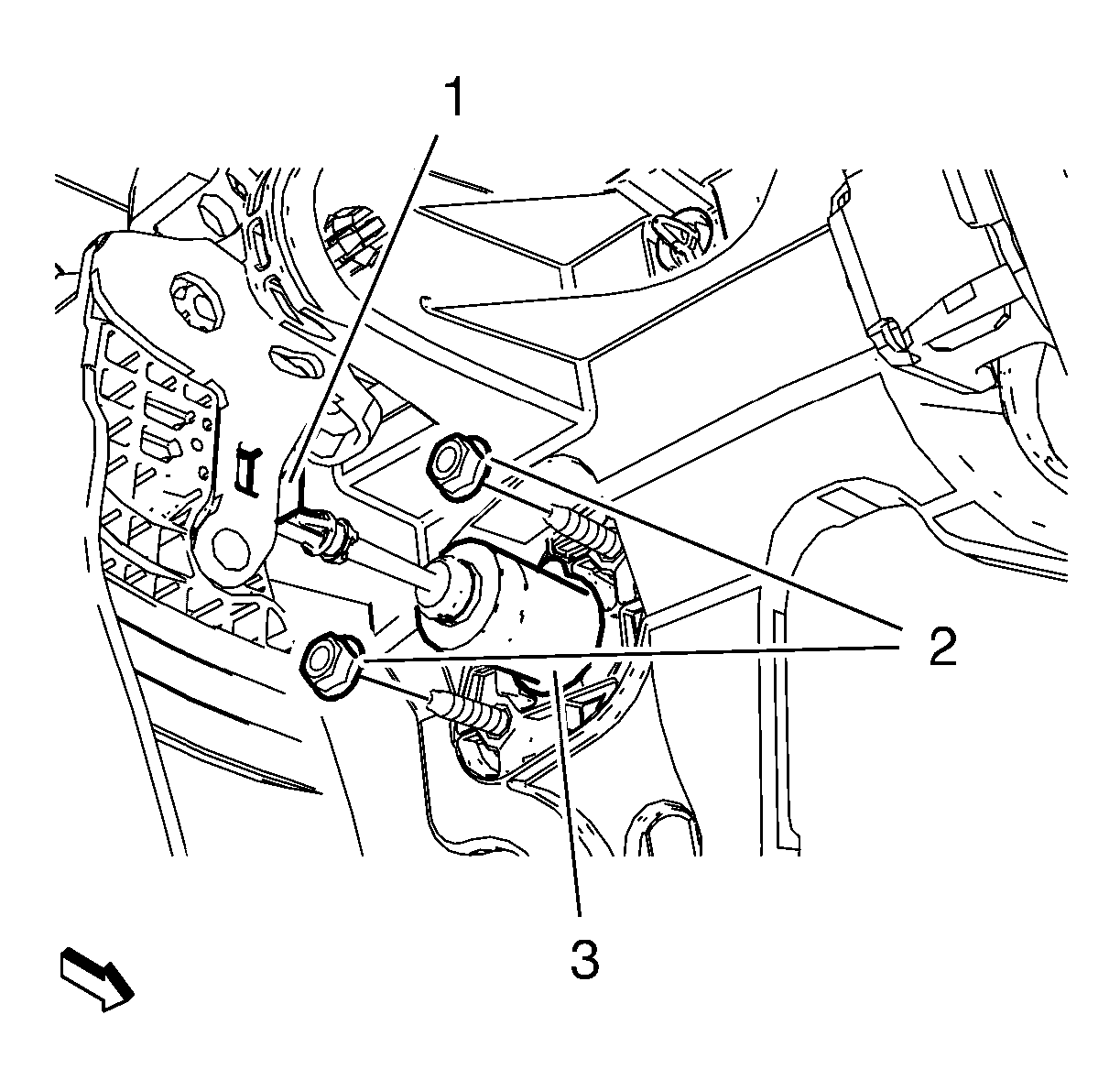 1
2
3