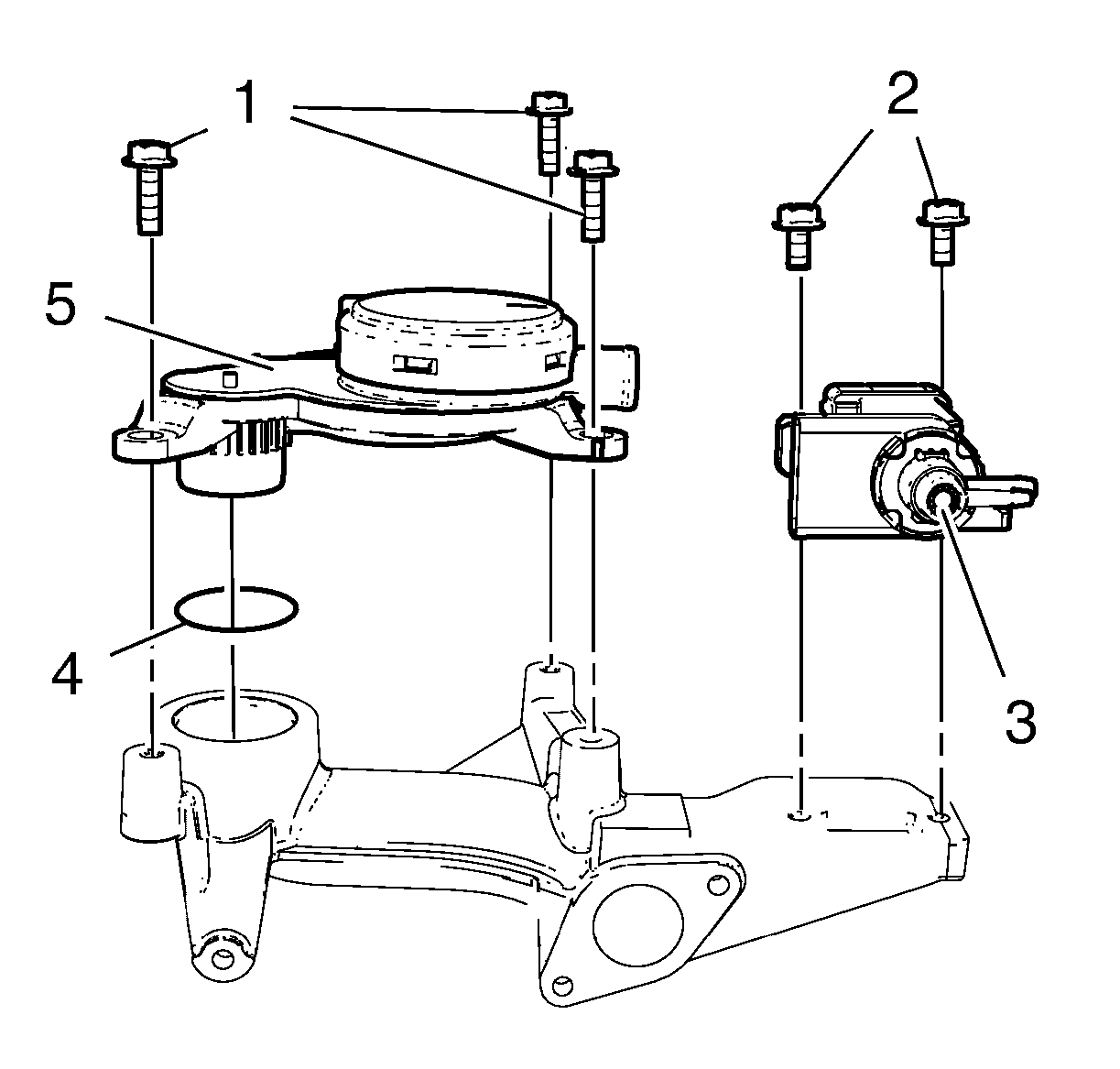 1
2
5
4
3