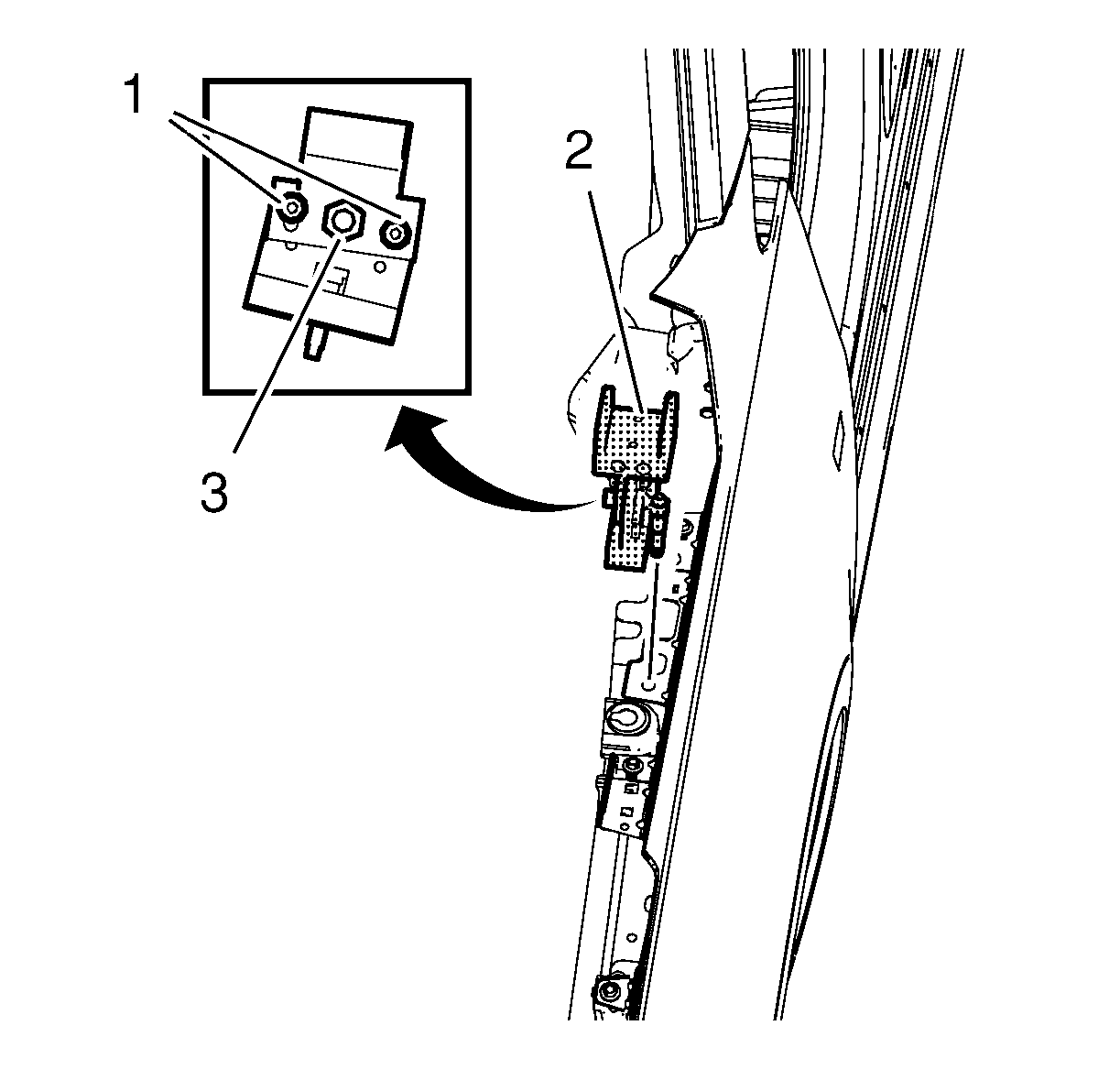 1
2
3