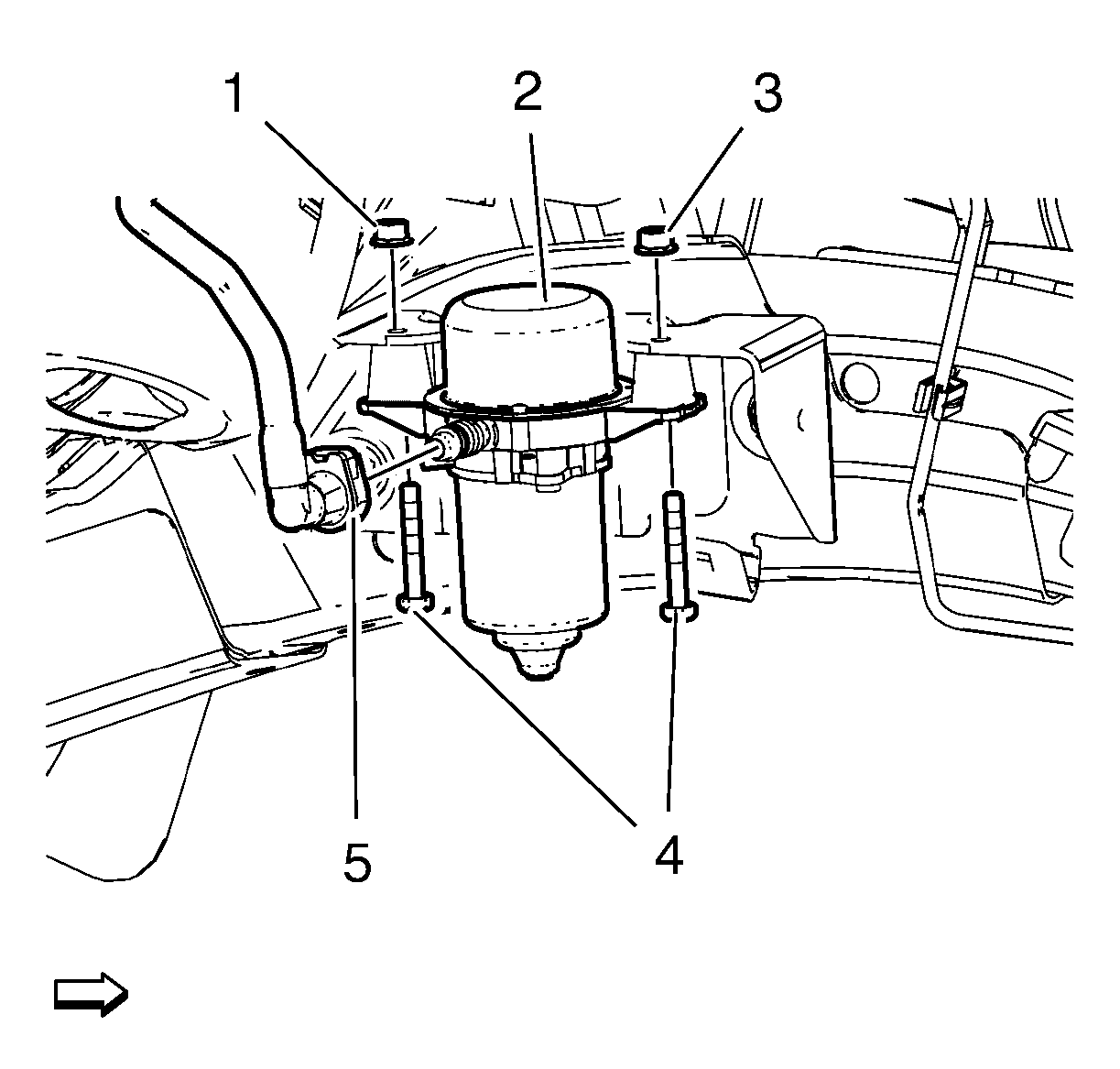 1
2
3
5
4