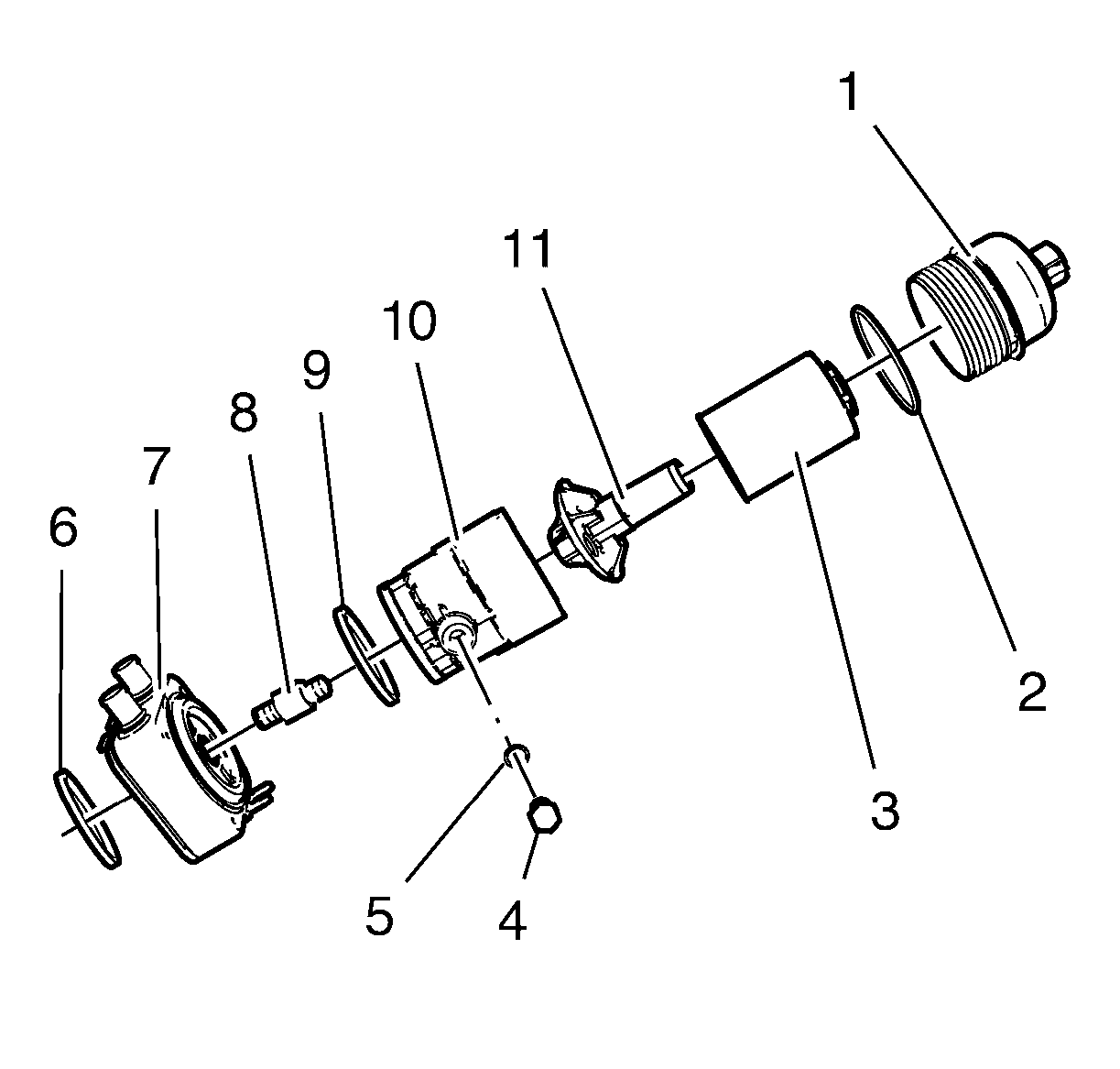 1
11
10
9
8
7
6
2
3
5
4