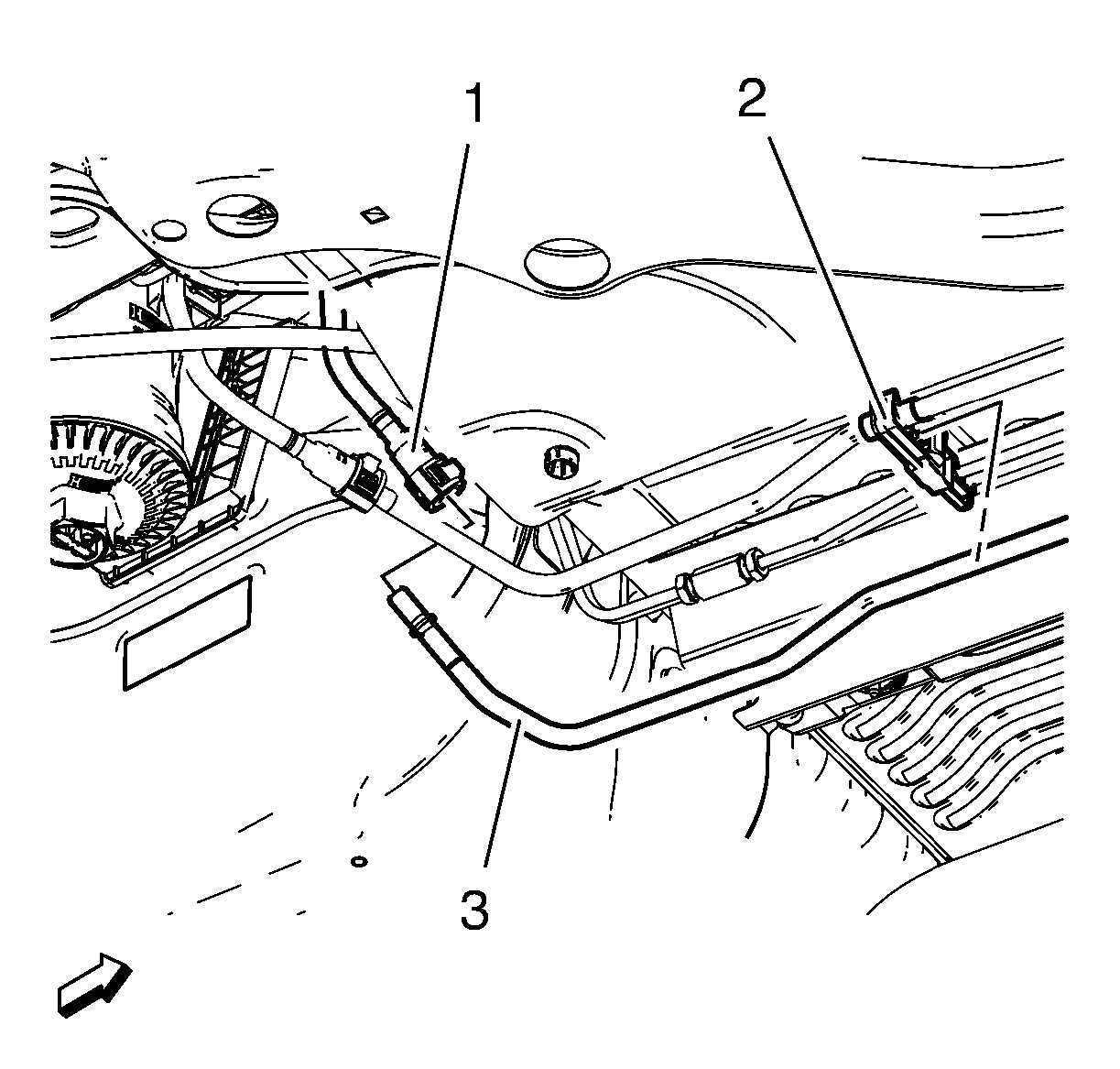 1
2
3