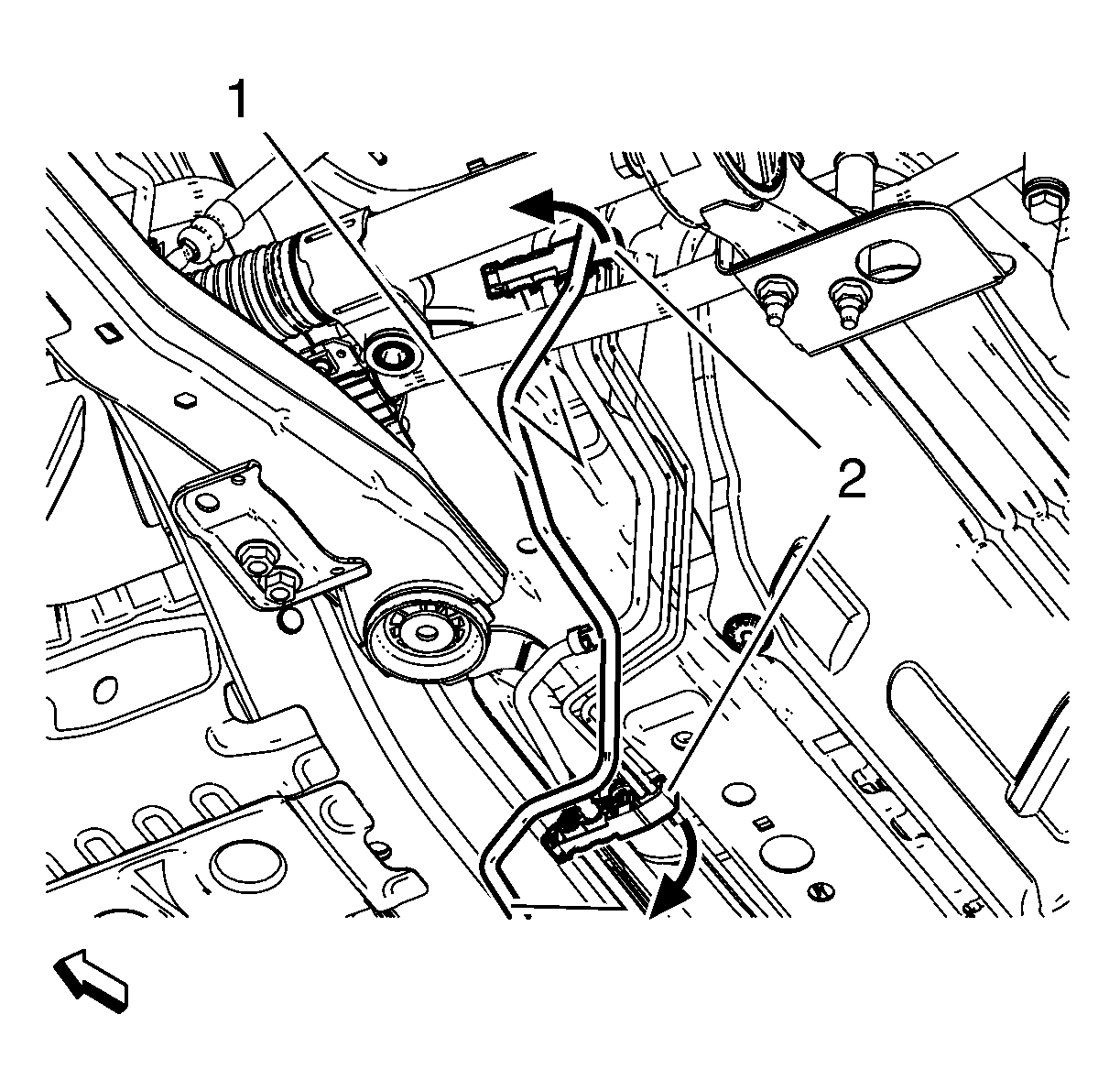 1

2