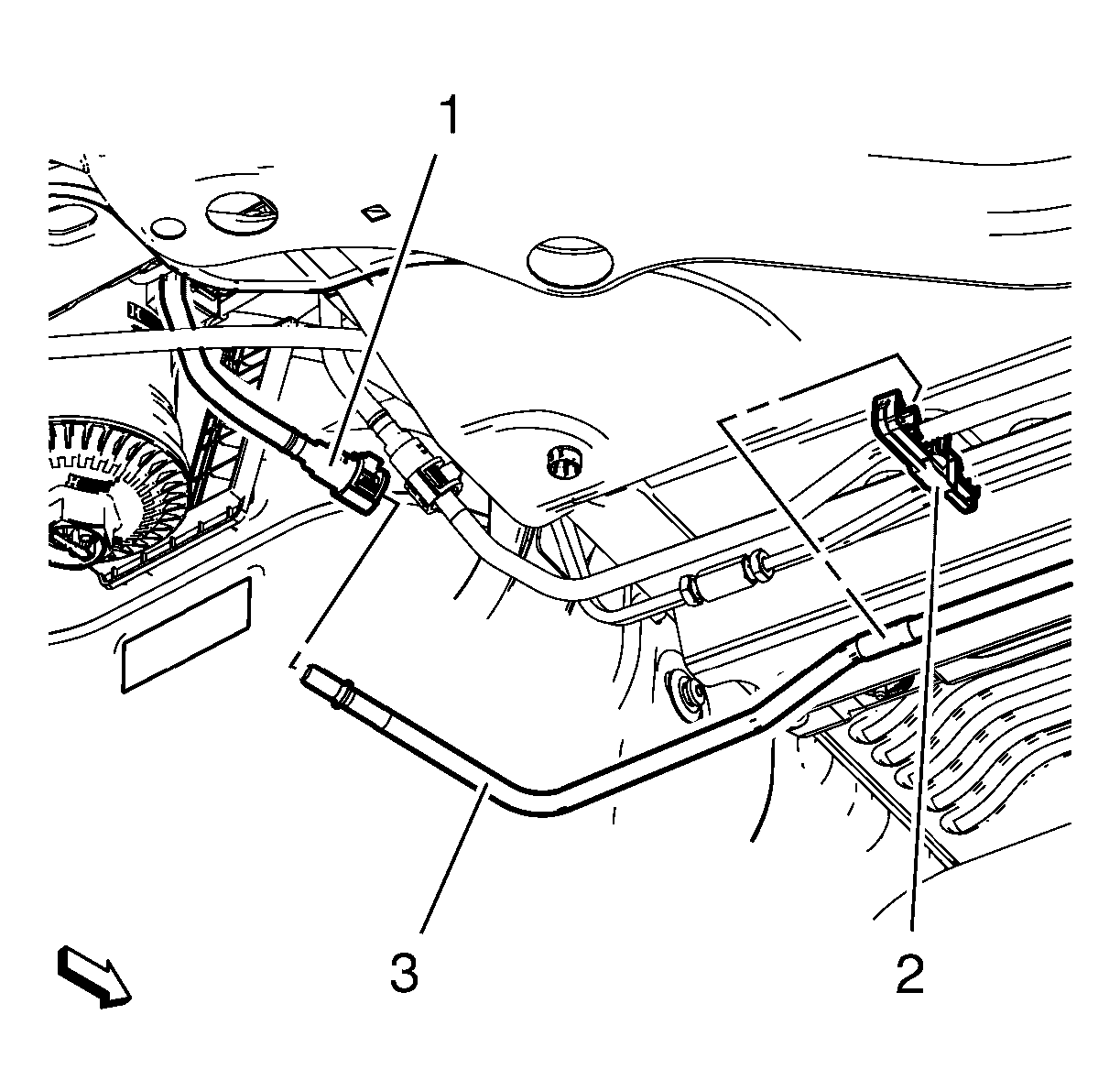 1

3

2