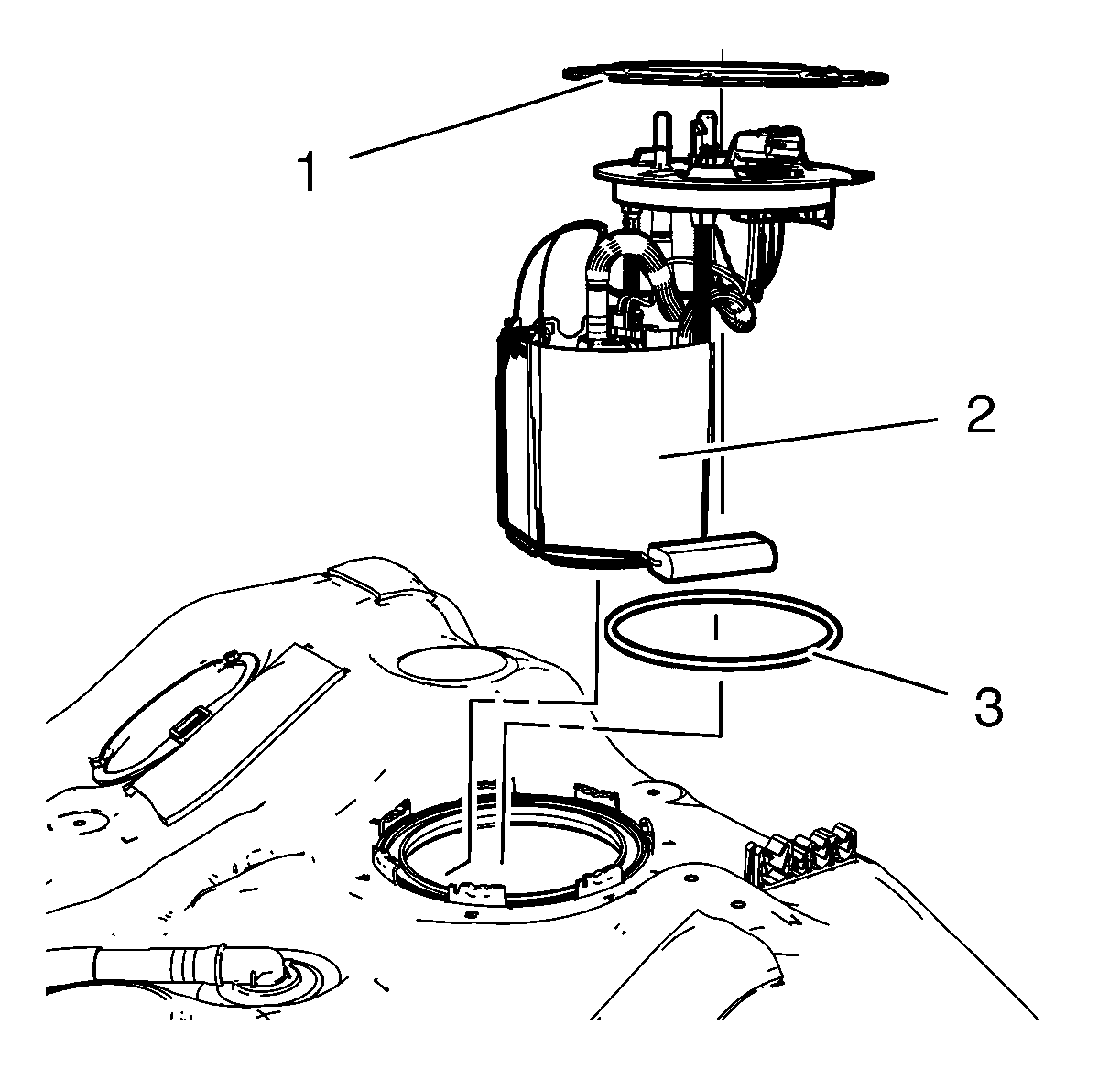 1
2
3