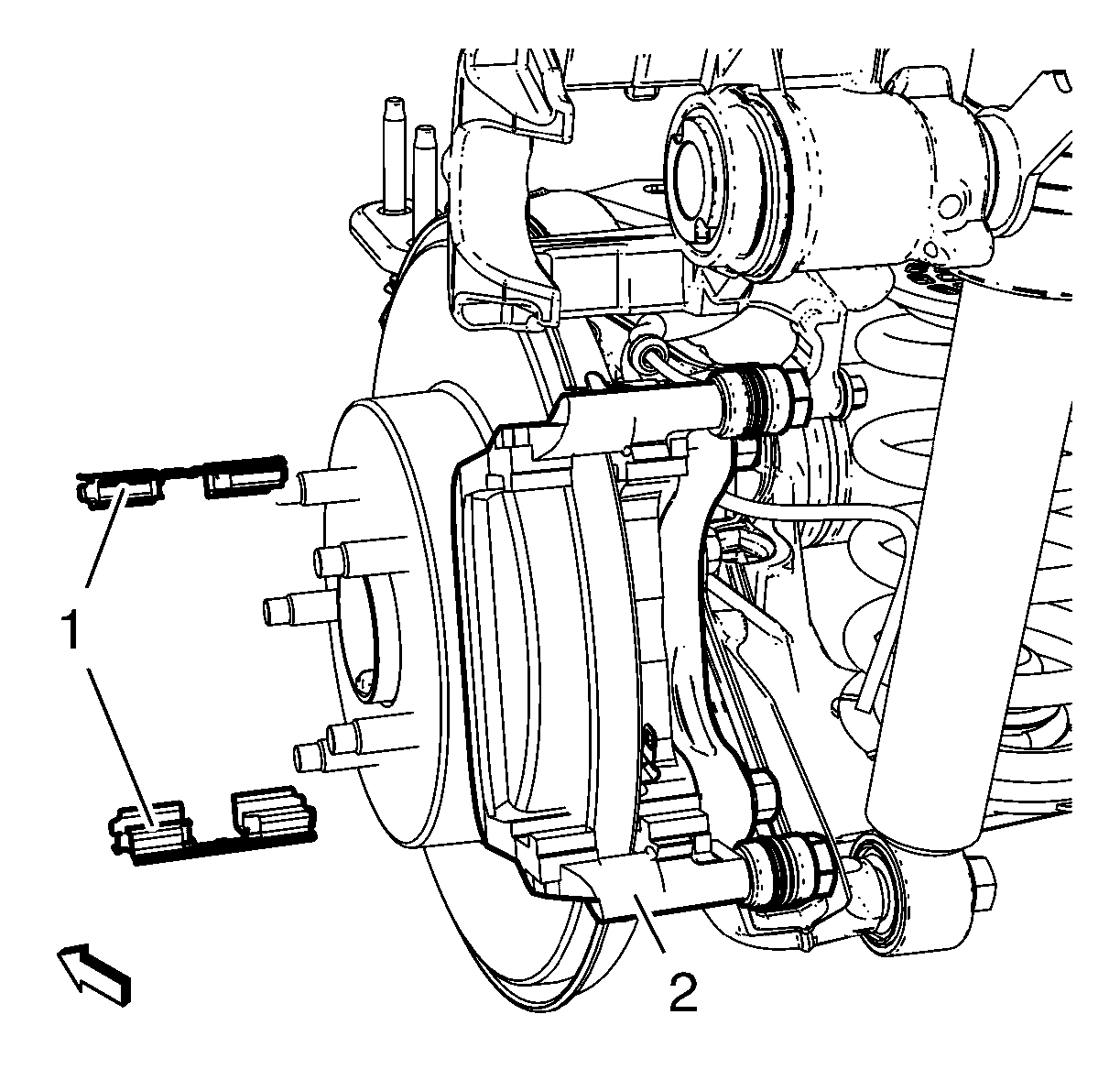 1

2