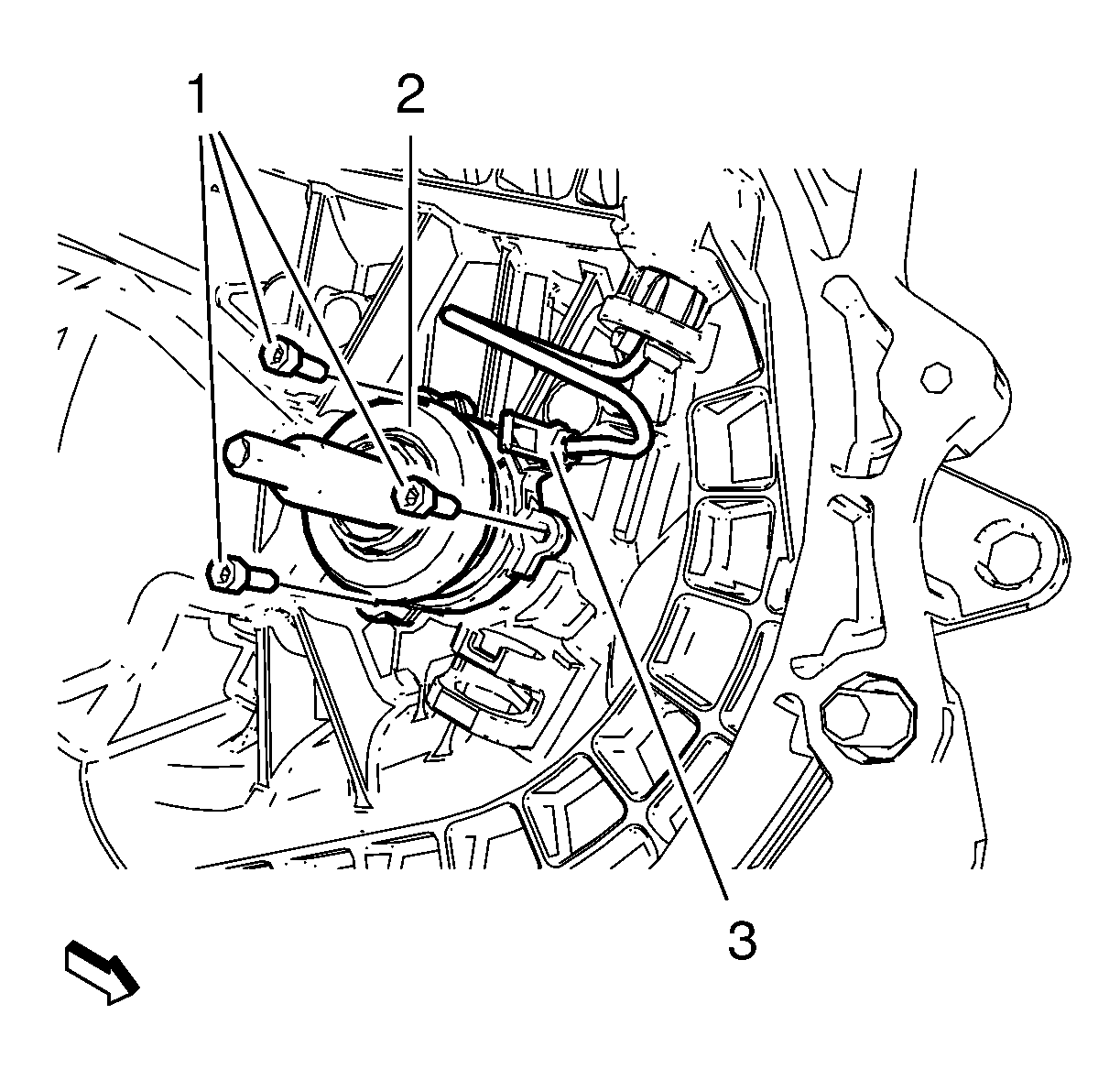 1
2
3