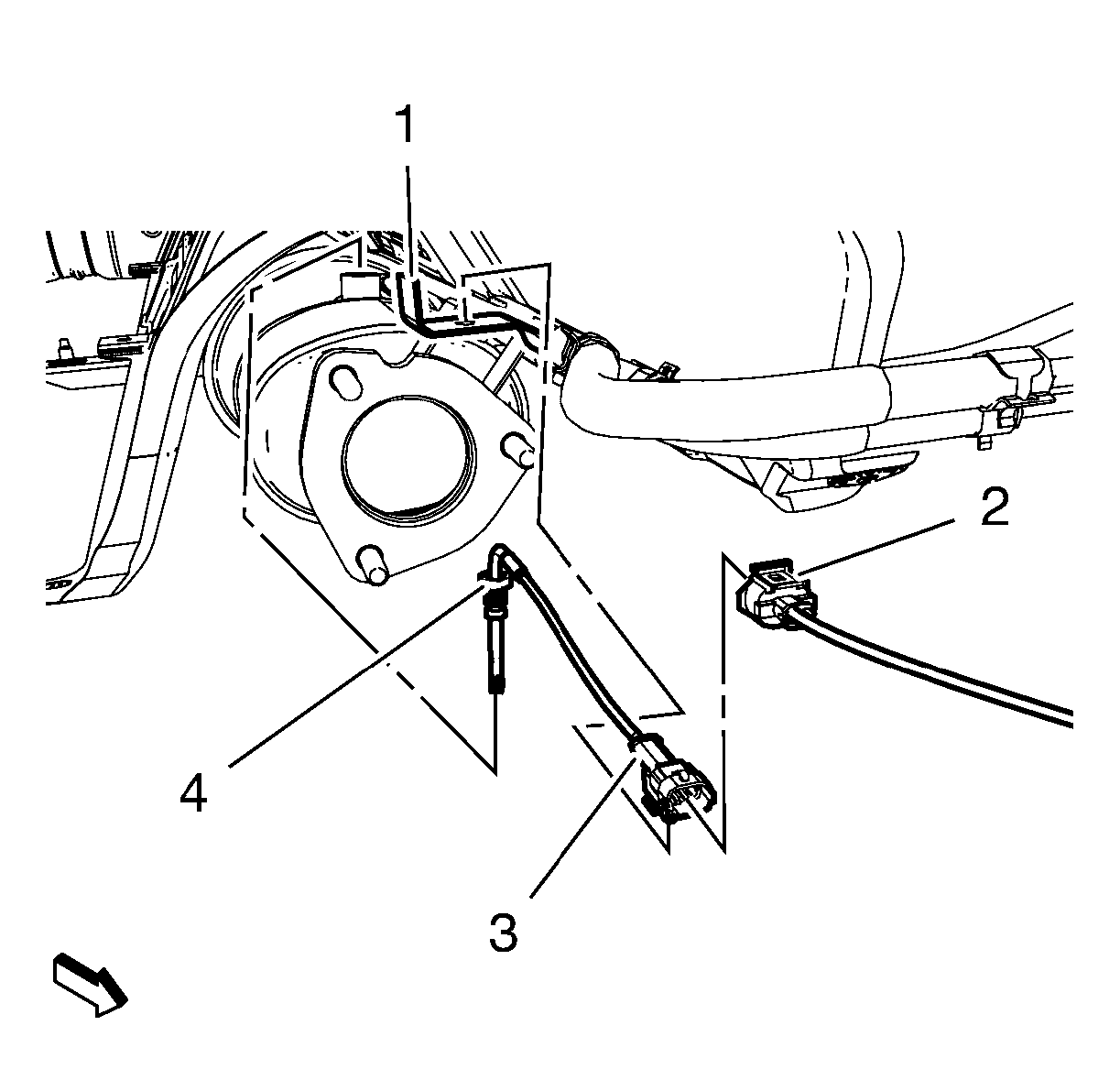 1
2
4
3