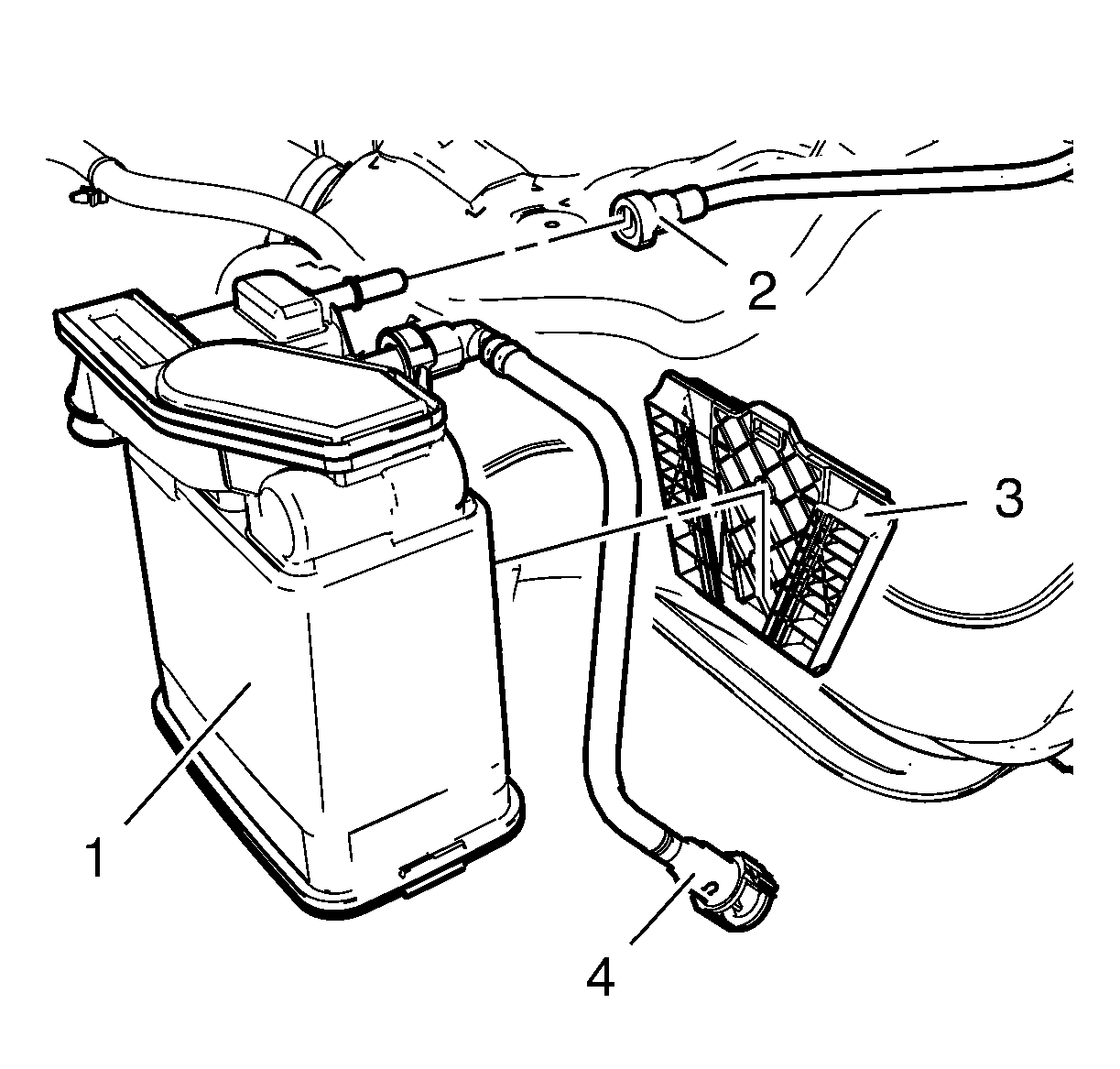 2
3
1
4