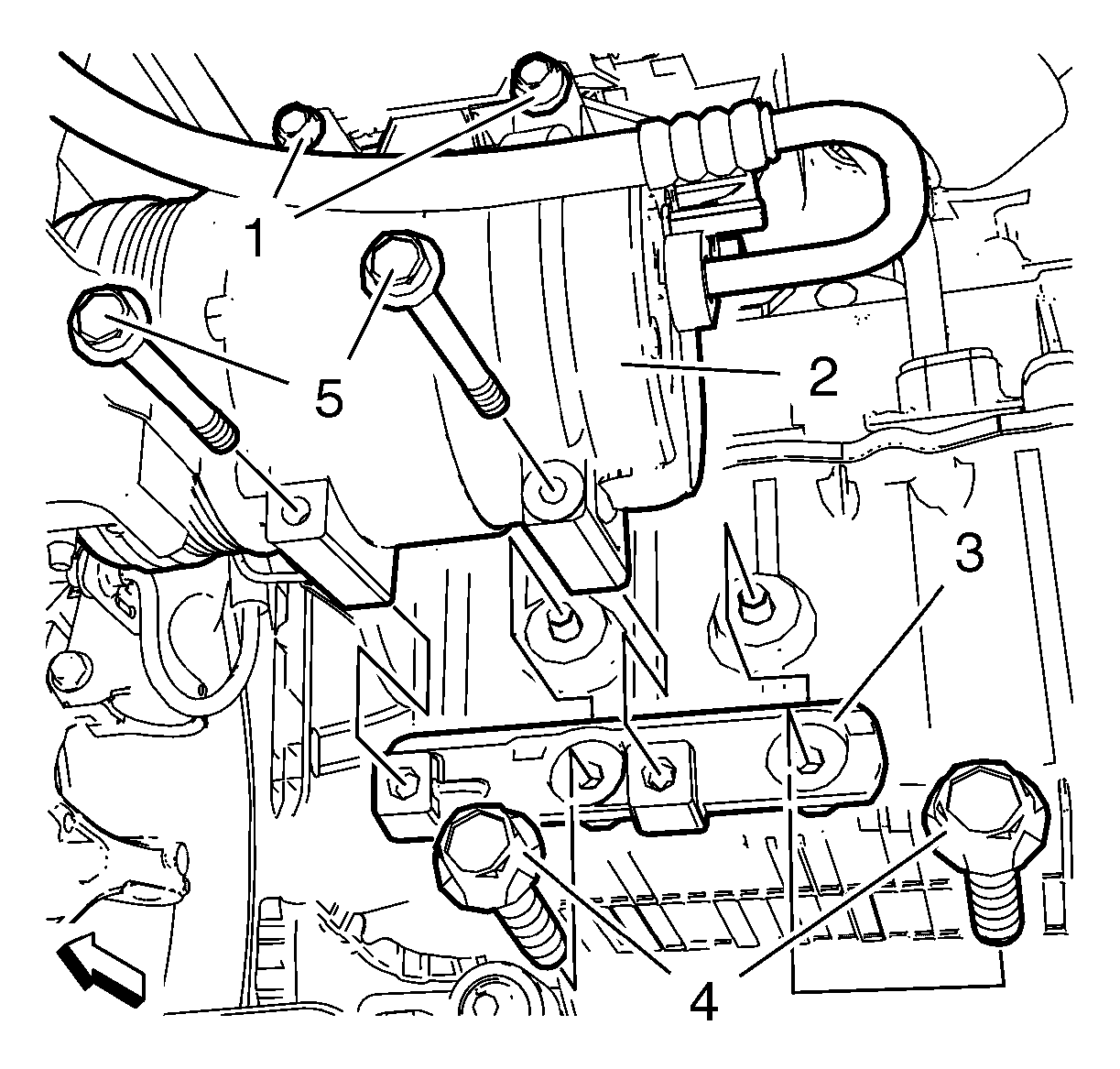 1
5
2
3
4