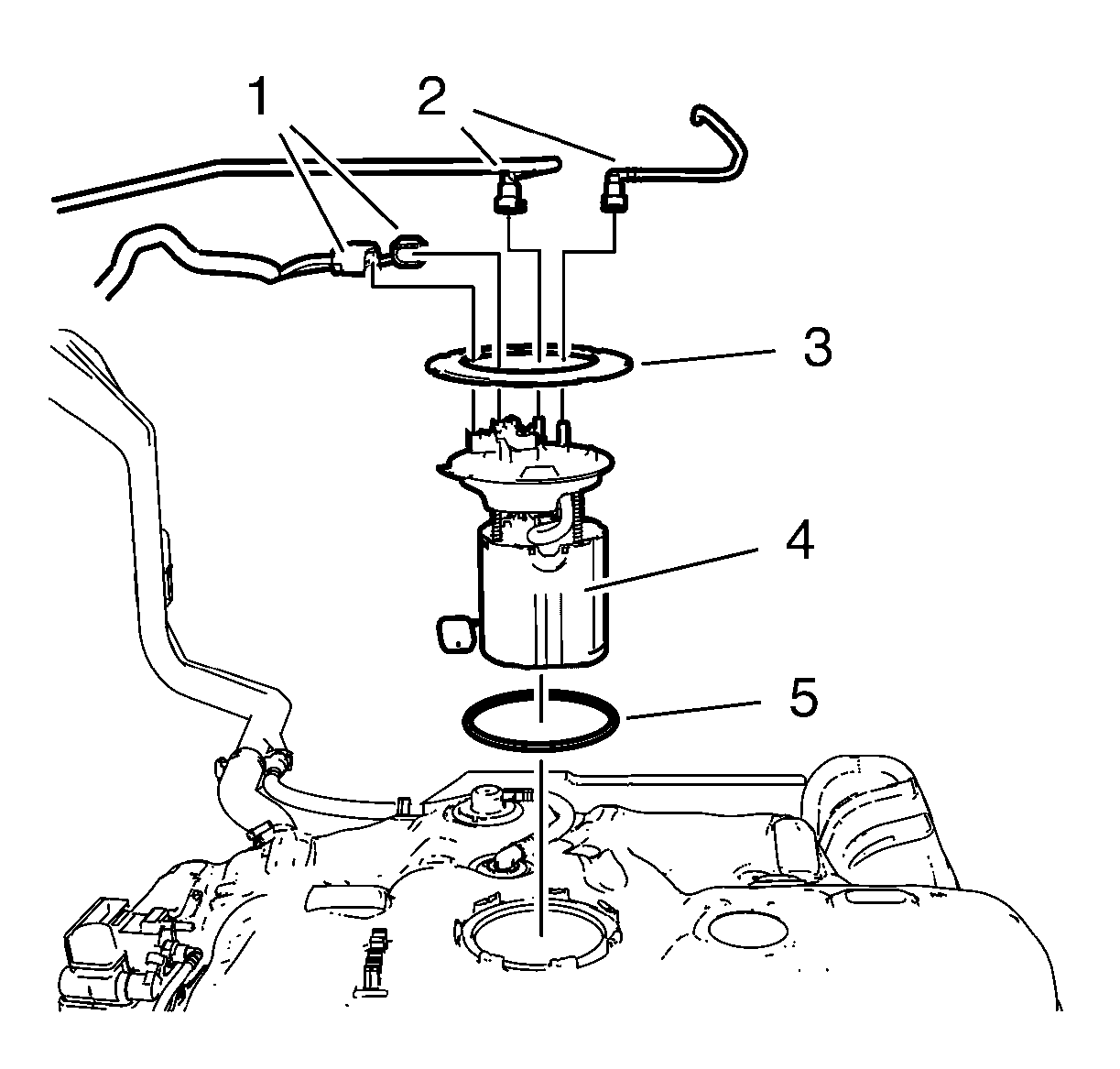 1
2
3
4
5