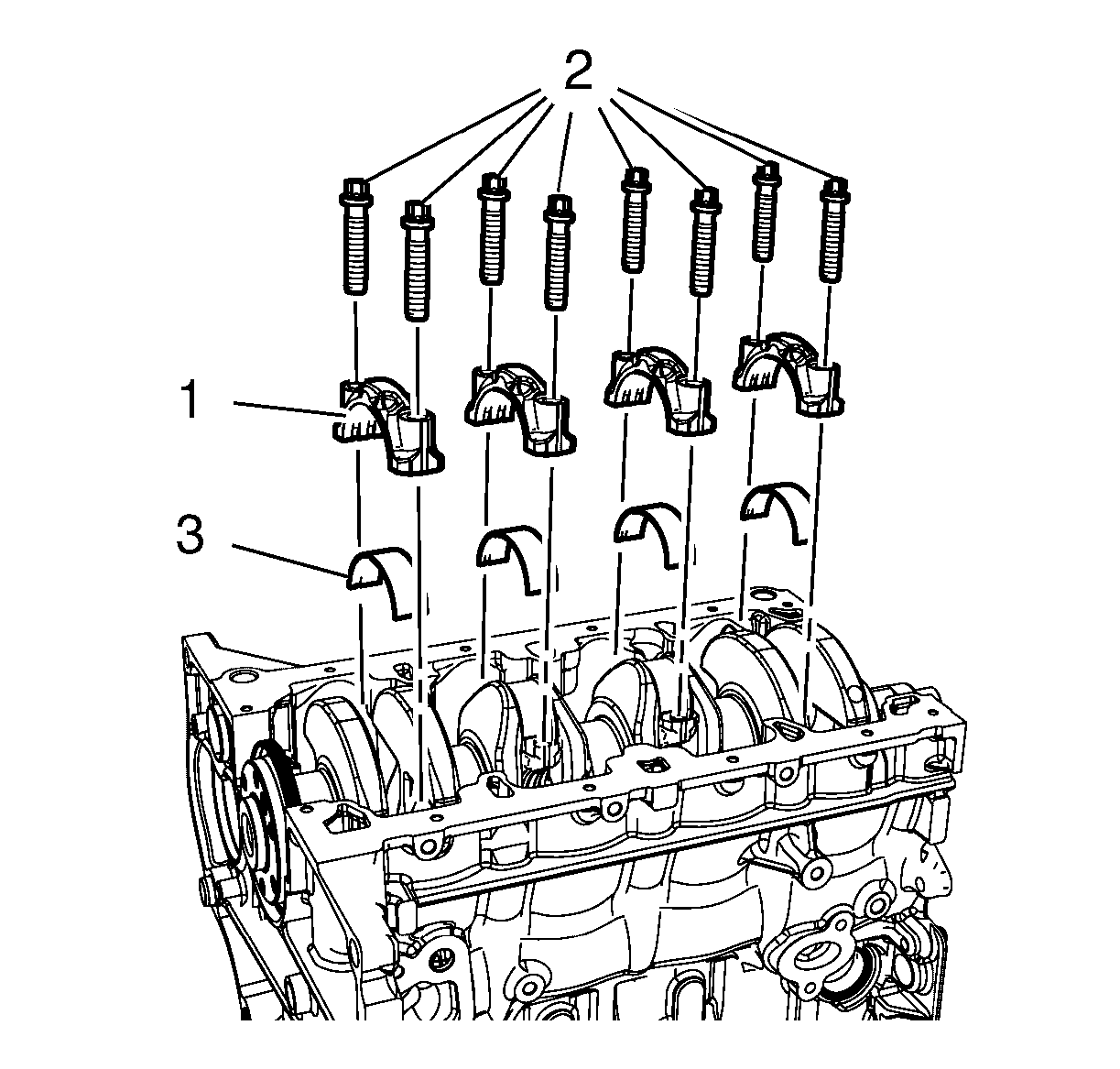 2
1
3