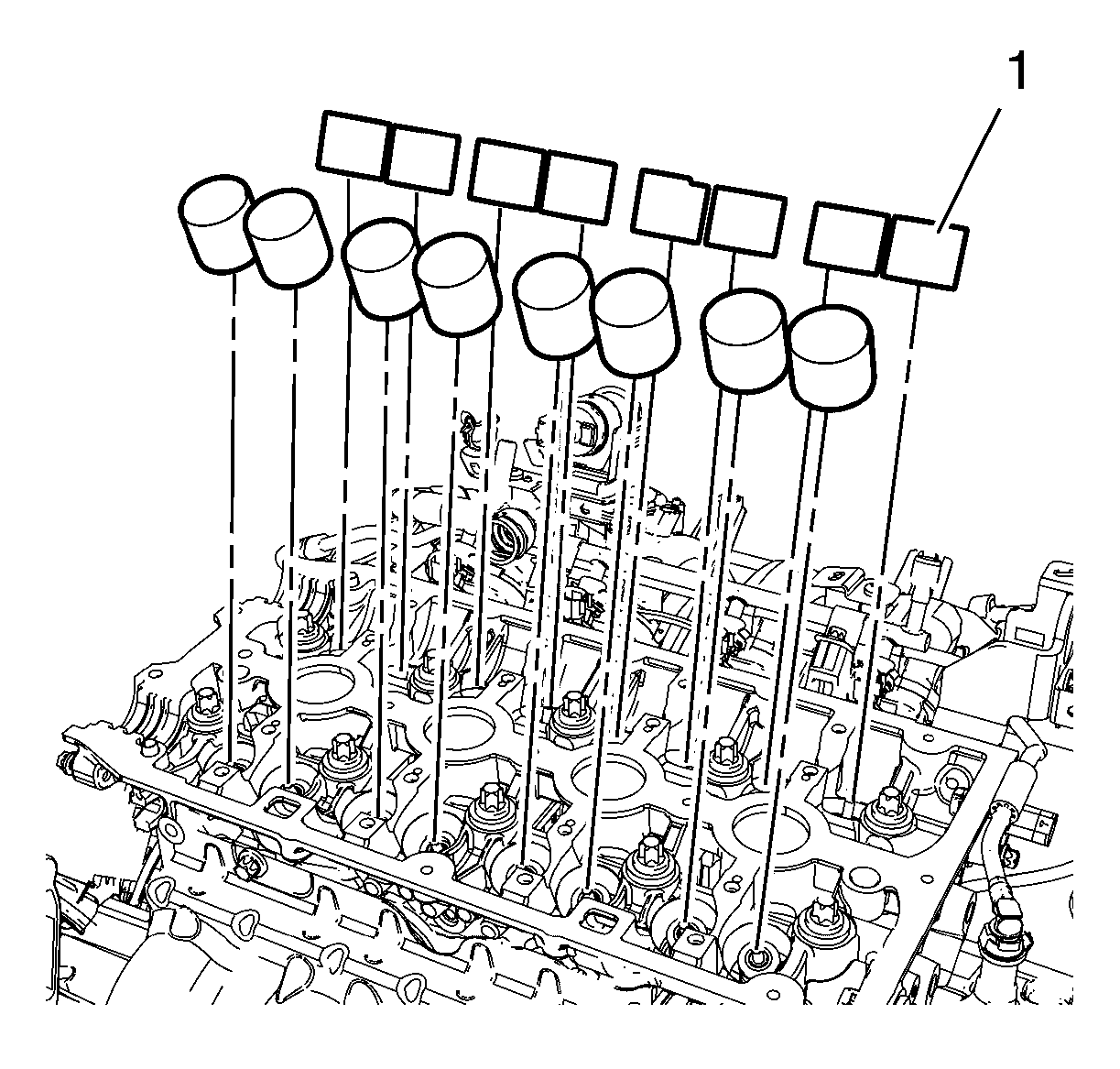 1