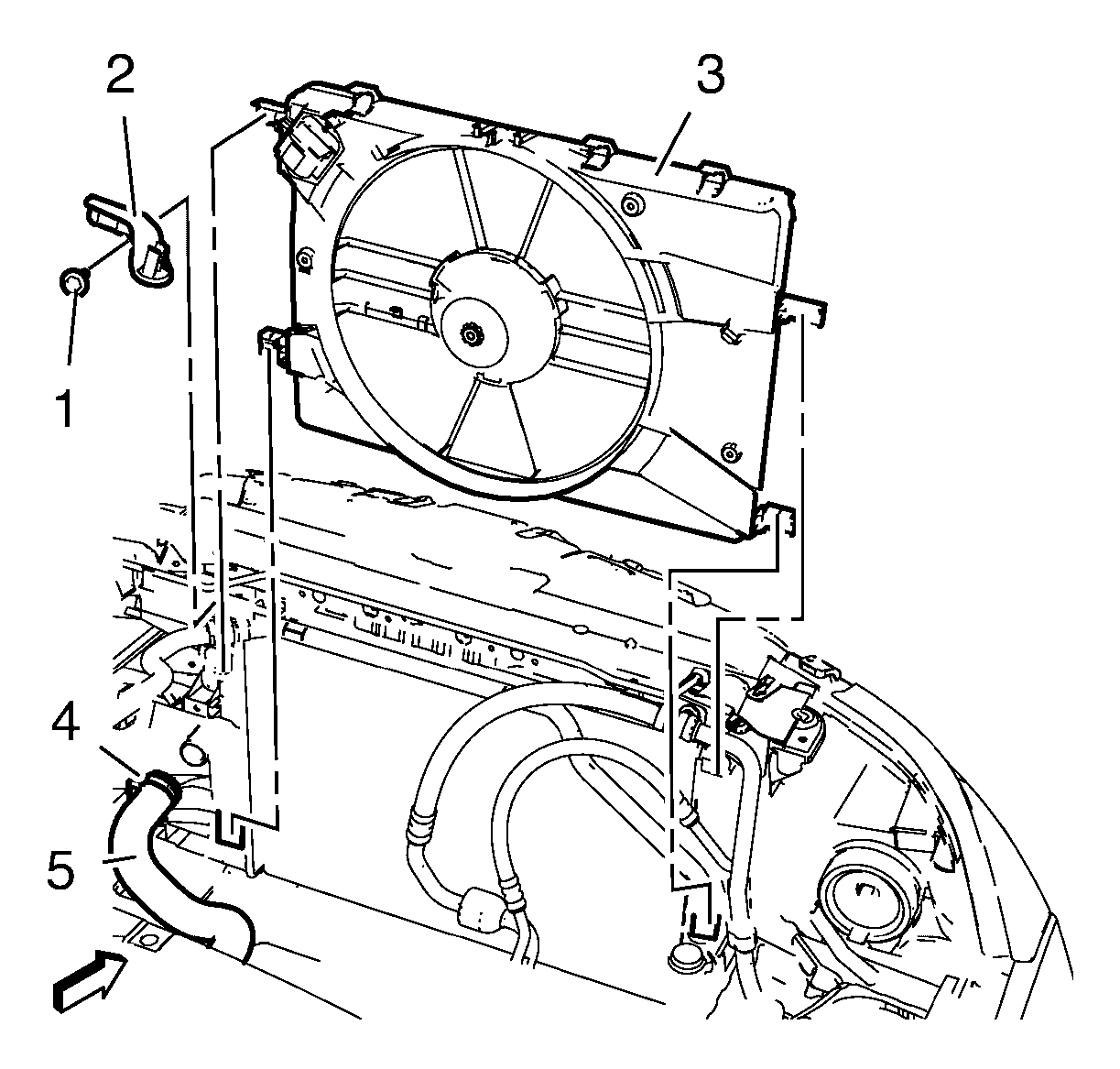 2
3
1
4
5